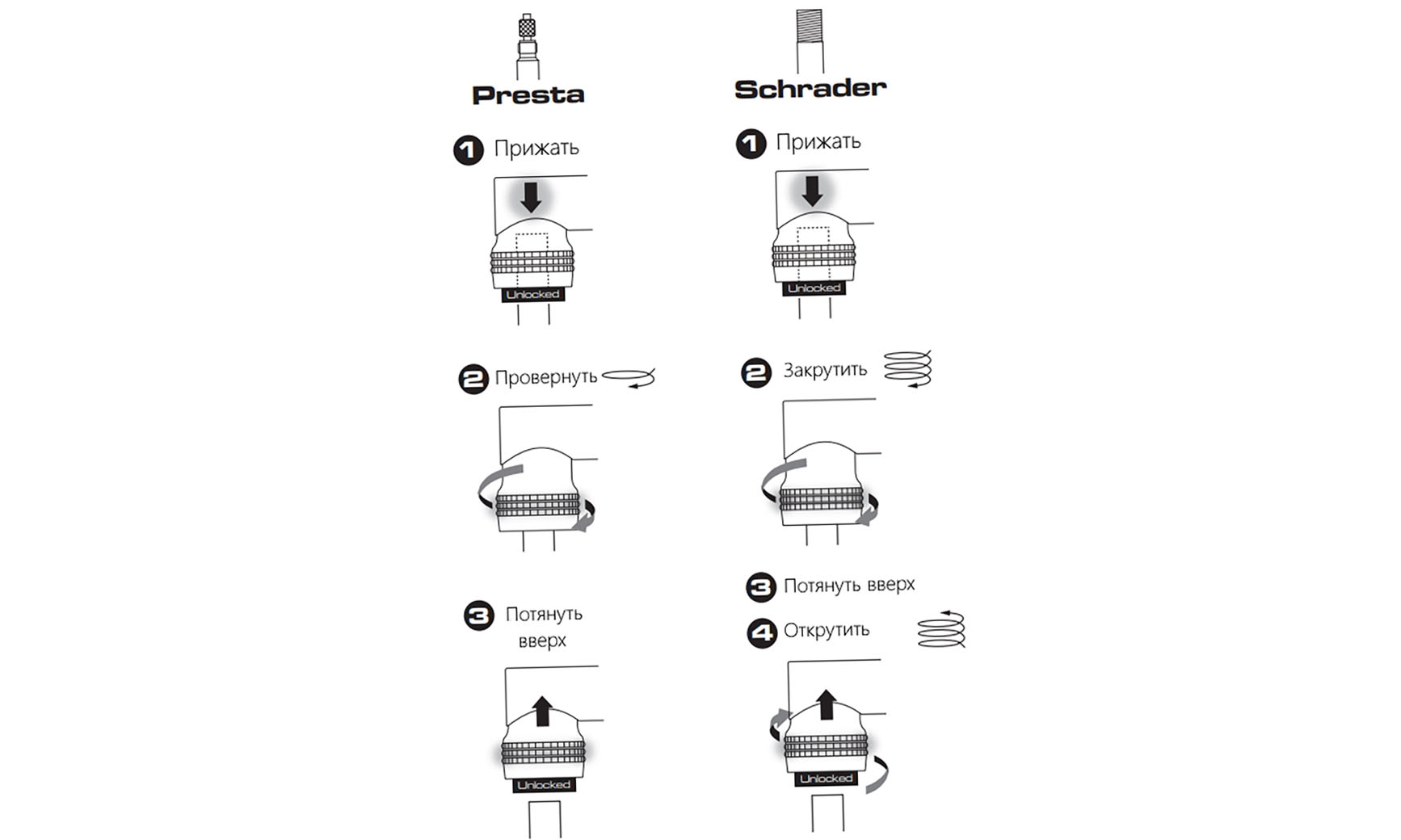 Presta

1 Прижать

Unlocked

2 Провернуть

3 Потянуть вверх

Unlocked

Schrader

1 Прижать

Unlocked

2 Закрутить

3 Потянуть вверх

4 Открутить

Unlocked