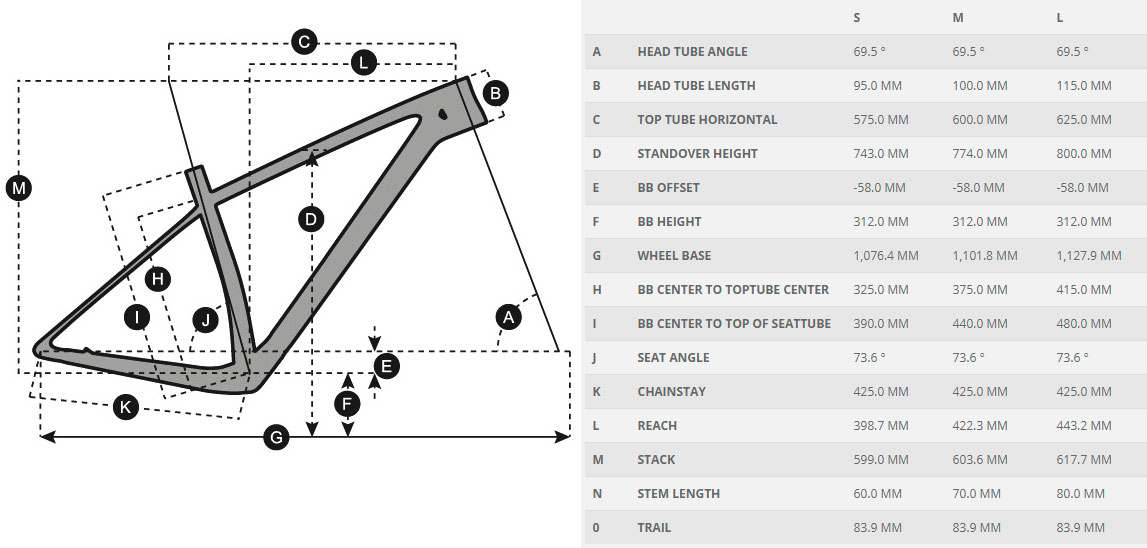 C
L
B
M
D
H
I
J
A
E
F
K
G

| | | S | M | L |
|---|---|---|---|---|
| A | HEAD TUBE ANGLE | 69.5 ° | 69.5 ° | 69.5 ° |
| B | HEAD TUBE LENGTH | 95.0 MM | 100.0 MM | 115.0 MM |
| C | TOP TUBE HORIZONTAL | 575.0 MM | 600.0 MM | 625.0 MM |
| D | STANDOVER HEIGHT | 743.0 MM | 774.0 MM | 800.0 MM |
| E | BB OFFSET | -58.0 MM | -58.0 MM | -58.0 MM |
| F | BB HEIGHT | 312.0 MM | 312.0 MM | 312.0 MM |
| G | WHEEL BASE | 1,076.4 MM | 1,101.8 MM | 1,127.9 MM |
| H | BB CENTER TO TOPTUBE CENTER | 325.0 MM | 375.0 MM | 415.0 MM |
| I | BB CENTER TO TOP OF SEATTUBE | 390.0 MM | 440.0 MM | 480.0 MM |
| J | SEAT ANGLE | 73.6 ° | 73.6 ° | 73.6 ° |
| K | CHAINSTAY | 425.0 MM | 425.0 MM | 425.0 MM |
| L | REACH | 398.7 MM | 422.3 MM | 443.2 MM |
| M | STACK | 599.0 MM | 603.6 MM | 617.7 MM |
| N | STEM LENGTH | 60.0 MM | 70.0 MM | 80.0 MM |
| 0 | TRAIL | 83.9 MM | 83.9 MM | 83.9 MM |