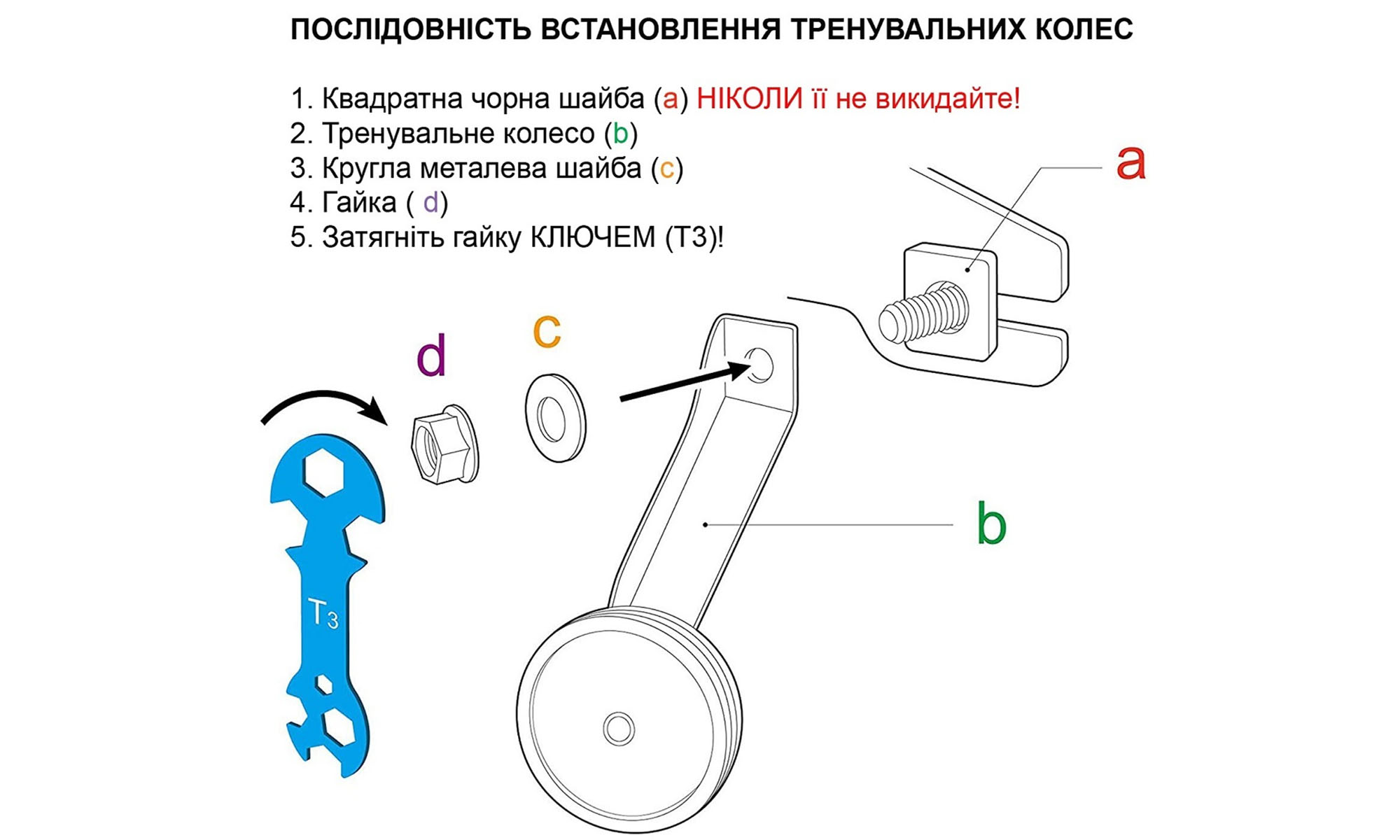 ПОСЛІДОВНІСТЬ ВСТАНОВЛЕННЯ ТРЕНУВАЛЬНИХ КОЛЕС

1. Квадратна чорна шайба (a) НІКОЛИ її не викидайте!
2. Тренувальне колесо (b)
3. Кругла металева шайба (c)
4. Гайка ( d)
5. Затягніть гайку КЛЮЧЕМ (Т3)!

a

c

d

b

T3