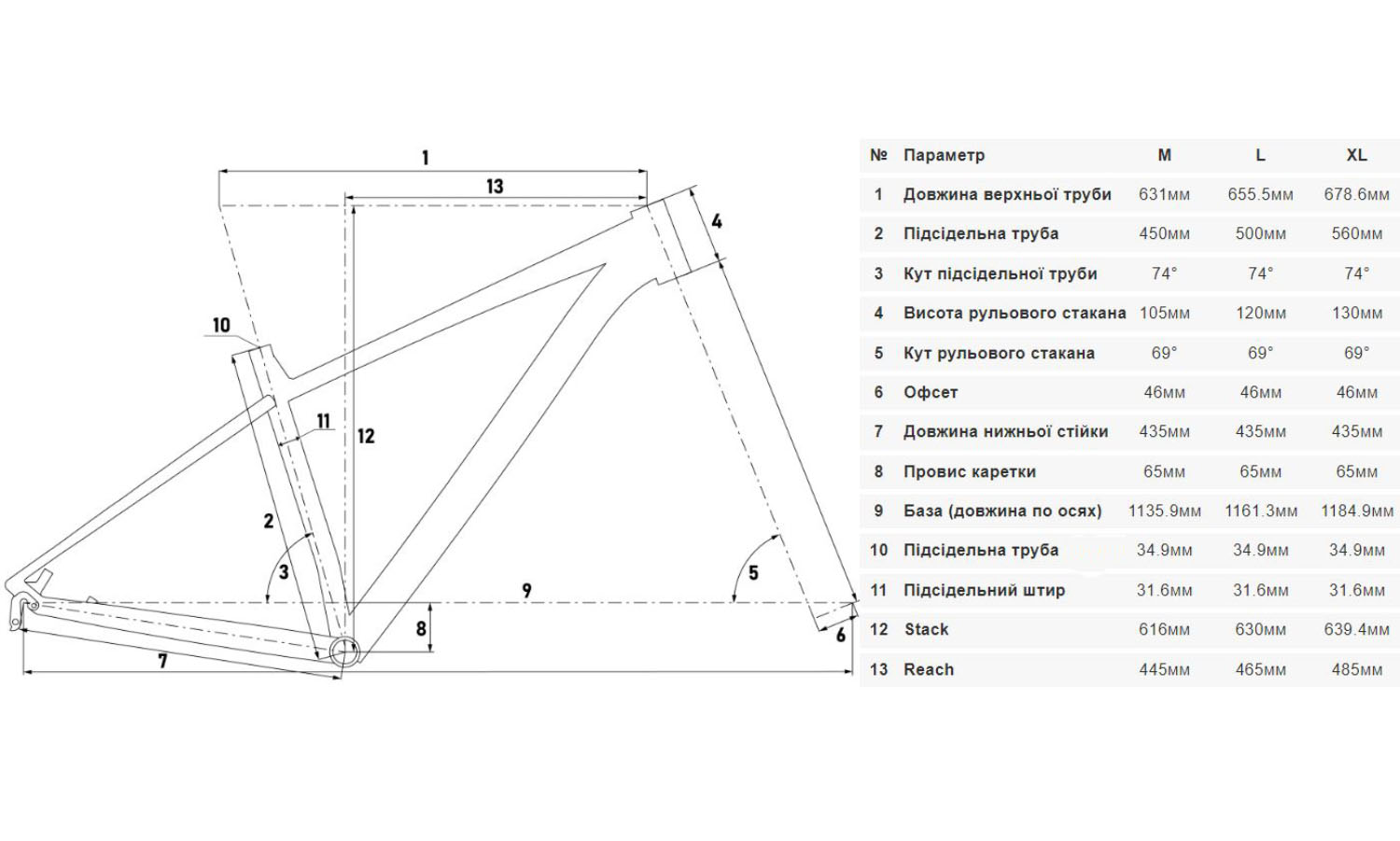 1
13
4
10
11
12
2
3
5
9
8
6
7

| № | Параметр | M | L | XL |
|---|---|---|---|---|
| 1 | Довжина верхньої труби | 631мм | 655.5мм | 678.6мм |
| 2 | Підсідельна труба | 450мм | 500мм | 560мм |
| 3 | Кут підсідельної труби | 74° | 74° | 74° |
| 4 | Висота рульового стакана | 105мм | 120мм | 130мм |
| 5 | Кут рульового стакана | 69° | 69° | 69° |
| 6 | Офсет | 46мм | 46мм | 46мм |
| 7 | Довжина нижньої стійки | 435мм | 435мм | 435мм |
| 8 | Провис каретки | 65мм | 65мм | 65мм |
| 9 | База (довжина по осях) | 1135.9мм | 1161.3мм | 1184.9мм |
| 10 | Підсідельна труба | 34.9мм | 34.9мм | 34.9мм |
| 11 | Підсідельний штир | 31.6мм | 31.6мм | 31.6мм |
| 12 | Stack | 616мм | 630мм | 639.4мм |
| 13 | Reach | 445мм | 465мм | 485мм |