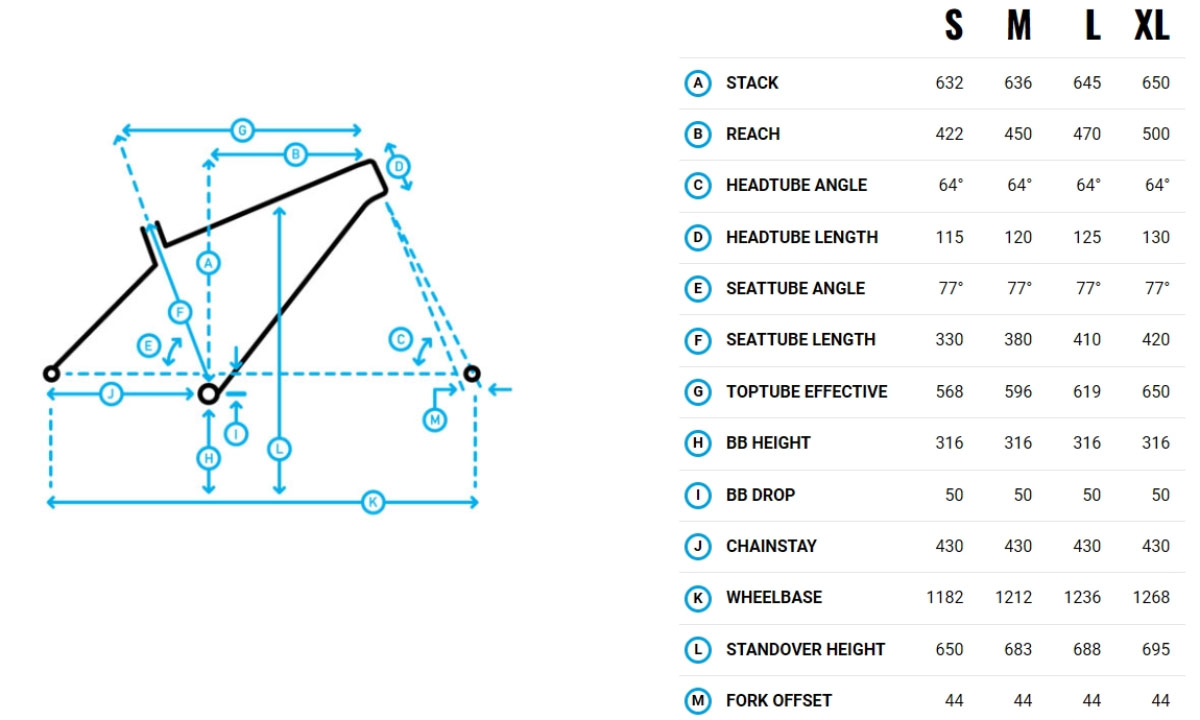 G B D A F E C J I M H L K

| | | S | M | L | XL |
|---|---|---|---|---|---|
| A | STACK | 632 | 636 | 645 | 650 |
| B | REACH | 422 | 450 | 470 | 500 |
| C | HEADTUBE ANGLE | 64° | 64° | 64° | 64° |
| D | HEADTUBE LENGTH | 115 | 120 | 125 | 130 |
| E | SEATTUBE ANGLE | 77° | 77° | 77° | 77° |
| F | SEATTUBE LENGTH | 330 | 380 | 410 | 420 |
| G | TOPTUBE EFFECTIVE | 568 | 596 | 619 | 650 |
| H | BB HEIGHT | 316 | 316 | 316 | 316 |
| I | BB DROP | 50 | 50 | 50 | 50 |
| J | CHAINSTAY | 430 | 430 | 430 | 430 |
| K | WHEELBASE | 1182 | 1212 | 1236 | 1268 |
| L | STANDOVER HEIGHT | 650 | 683 | 688 | 695 |
| M | FORK OFFSET | 44 | 44 | 44 | 44 |