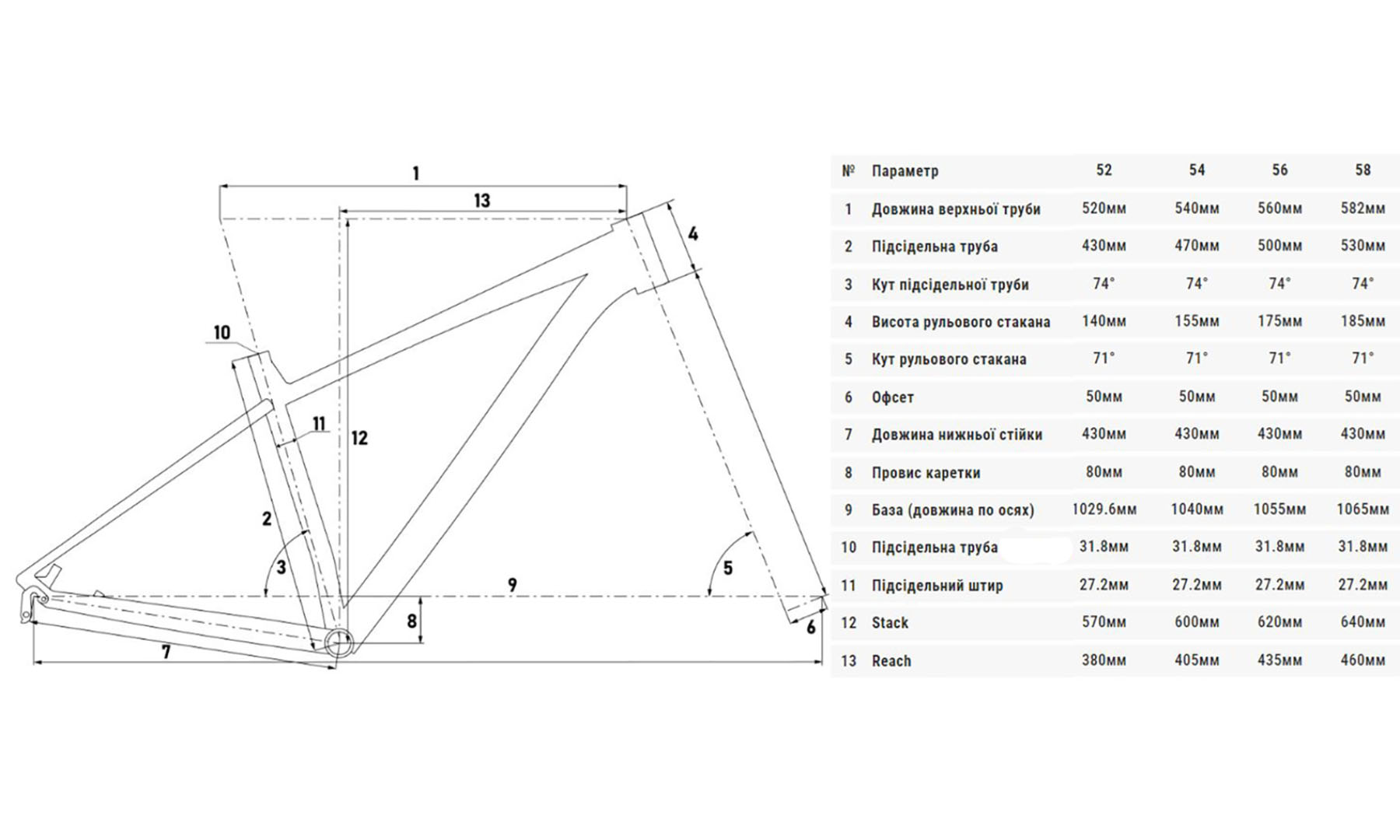 1
13
4
10
11
12
2
3
5
9
8
6
7

| № | Параметр | 52 | 54 | 56 | 58 |
|---|---|---|---|---|---|
| 1 | Довжина верхньої труби | 520мм | 540мм | 560мм | 582мм |
| 2 | Підсідельна труба | 430мм | 470мм | 500мм | 530мм |
| 3 | Кут підсідельної труби | 74° | 74° | 74° | 74° |
| 4 | Висота рульового стакана | 140мм | 155мм | 175мм | 185мм |
| 5 | Кут рульового стакана | 71° | 71° | 71° | 71° |
| 6 | Офсет | 50мм | 50мм | 50мм | 50мм |
| 7 | Довжина нижньої стійки | 430мм | 430мм | 430мм | 430мм |
| 8 | Провис каретки | 80мм | 80мм | 80мм | 80мм |
| 9 | База (довжина по осях) | 1029.6мм | 1040мм | 1055мм | 1065мм |
| 10 | Підсідельна труба | 31.8мм | 31.8мм | 31.8мм | 31.8мм |
| 11 | Підсідельний штир | 27.2мм | 27.2мм | 27.2мм | 27.2мм |
| 12 | Stack | 570мм | 600мм | 620мм | 640мм |
| 13 | Reach | 380мм | 405мм | 435мм | 460мм |