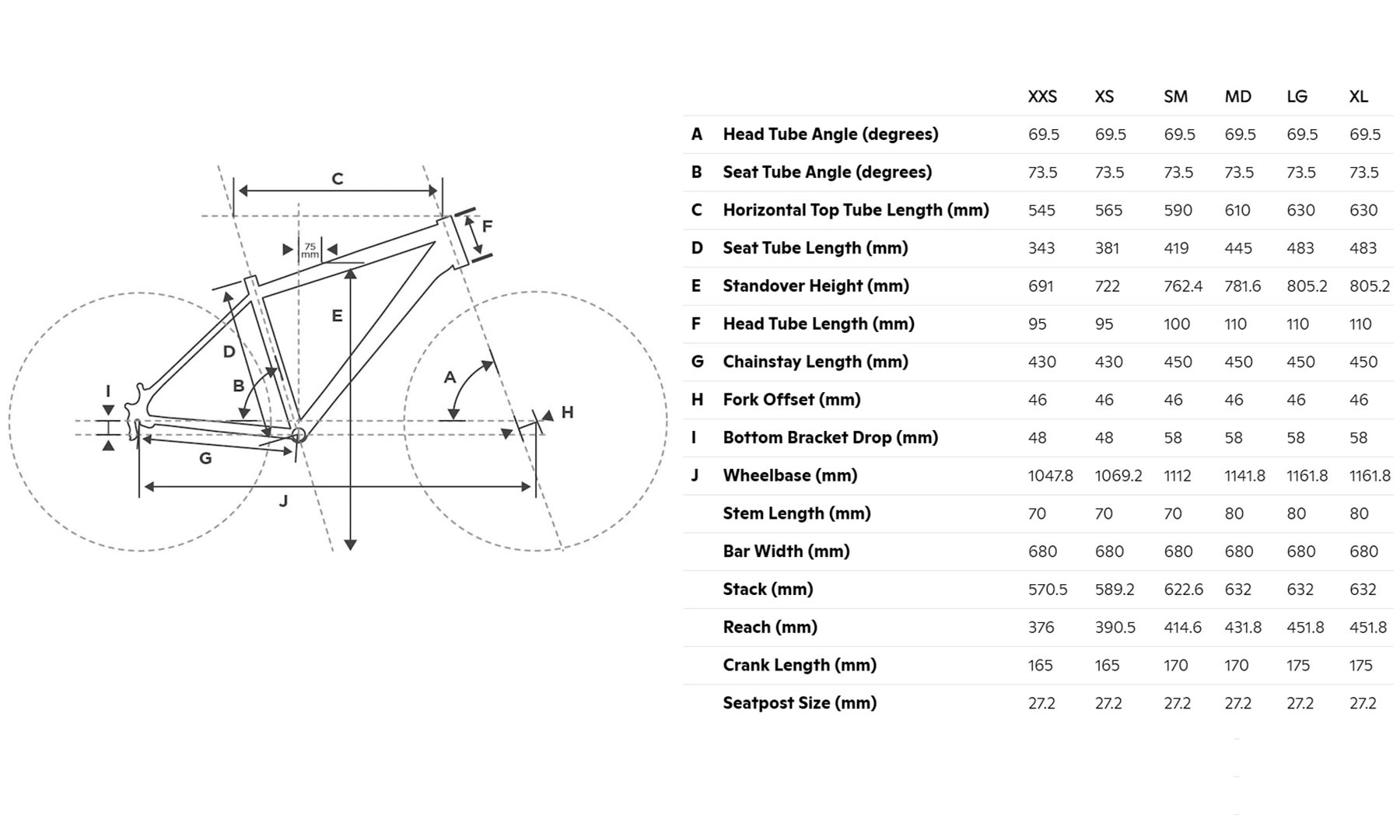 C

F

75 mm

E

D

B

A

I

H

G

J

| | | XXS | XS | SM | MD | LG | XL |
|---|---|---|---|---|---|---|---|
| A | Head Tube Angle (degrees) | 69.5 | 69.5 | 69.5 | 69.5 | 69.5 | 69.5 |
| B | Seat Tube Angle (degrees) | 73.5 | 73.5 | 73.5 | 73.5 | 73.5 | 73.5 |
| C | Horizontal Top Tube Length (mm) | 545 | 565 | 590 | 610 | 630 | 630 |
| D | Seat Tube Length (mm) | 343 | 381 | 419 | 445 | 483 | 483 |
| E | Standover Height (mm) | 691 | 722 | 762.4 | 781.6 | 805.2 | 805.2 |
| F | Head Tube Length (mm) | 95 | 95 | 100 | 110 | 110 | 110 |
| G | Chainstay Length (mm) | 430 | 430 | 450 | 450 | 450 | 450 |
| H | Fork Offset (mm) | 46 | 46 | 46 | 46 | 46 | 46 |
| I | Bottom Bracket Drop (mm) | 48 | 48 | 58 | 58 | 58 | 58 |
| J | Wheelbase (mm) | 1047.8 | 1069.2 | 1112 | 1141.8 | 1161.8 | 1161.8 |
| | Stem Length (mm) | 70 | 70 | 70 | 80 | 80 | 80 |
| | Bar Width (mm) | 680 | 680 | 680 | 680 | 680 | 680 |
| | Stack (mm) | 570.5 | 589.2 | 622.6 | 632 | 632 | 632 |
| | Reach (mm) | 376 | 390.5 | 414.6 | 431.8 | 451.8 | 451.8 |
| | Crank Length (mm) | 165 | 165 | 170 | 170 | 175 | 175 |
| | Seatpost Size (mm) | 27.2 | 27.2 | 27.2 | 27.2 | 27.2 | 27.2 |