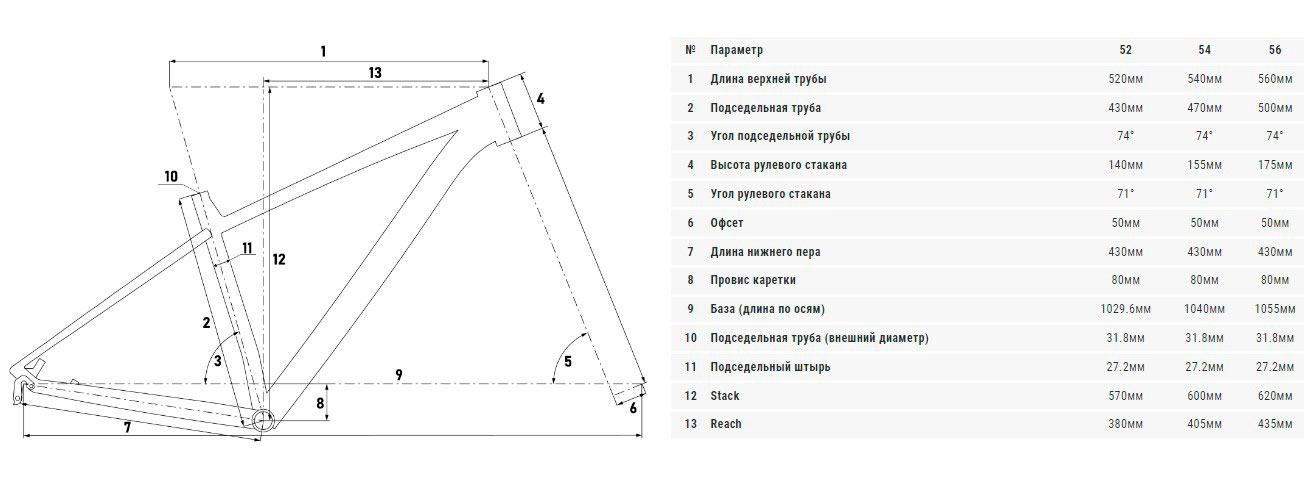 1
13
4
10
11
12
2
3
5
9
8
6
7

| № | Параметр | 52 | 54 | 56 |
|---|---|---|---|---|
| 1 | Длина верхней трубы | 520мм | 540мм | 560мм |
| 2 | Подседельная труба | 430мм | 470мм | 500мм |
| 3 | Угол подседельной трубы | 74° | 74° | 74° |
| 4 | Высота рулевого стакана | 140мм | 155мм | 175мм |
| 5 | Угол рулевого стакана | 71° | 71° | 71° |
| 6 | Офсет | 50мм | 50мм | 50мм |
| 7 | Длина нижнего пера | 430мм | 430мм | 430мм |
| 8 | Провис каретки | 80мм | 80мм | 80мм |
| 9 | База (длина по осям) | 1029.6мм | 1040мм | 1055мм |
| 10 | Подседельная труба (внешний диаметр) | 31.8мм | 31.8мм | 31.8мм |
| 11 | Подседельный штырь | 27.2мм | 27.2мм | 27.2мм |
| 12 | Stack | 570мм | 600мм | 620мм |
| 13 | Reach | 380мм | 405мм | 435мм |