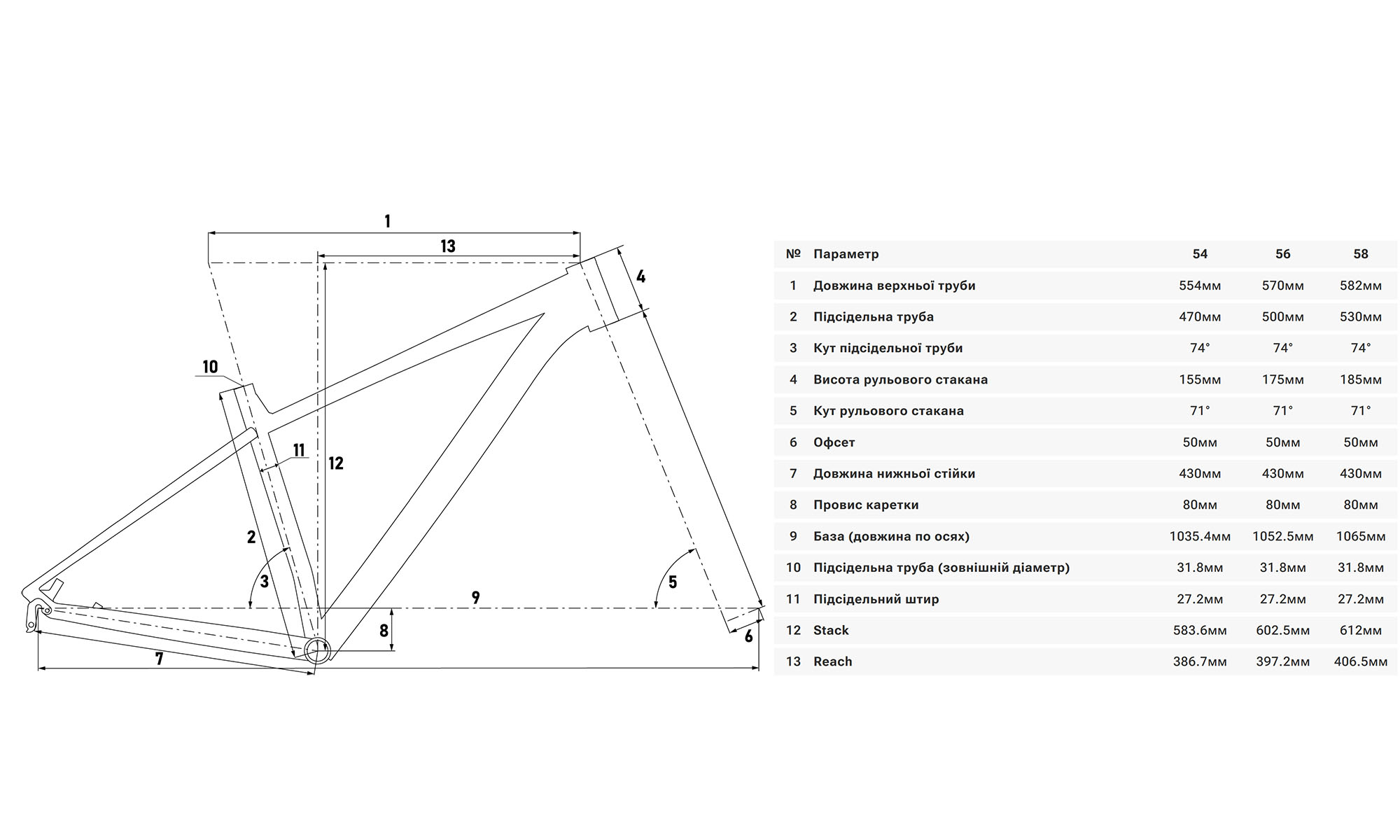 1
13
4
10
11
12
2
3
5
9
8
6
7

| № | Параметр | 54 | 56 | 58 |
|---|---|---|---|---|
| 1 | Довжина верхньої труби | 554мм | 570мм | 582мм |
| 2 | Підсідельна труба | 470мм | 500мм | 530мм |
| 3 | Кут підсідельної труби | 74° | 74° | 74° |
| 4 | Висота рульового стакана | 155мм | 175мм | 185мм |
| 5 | Кут рульового стакана | 71° | 71° | 71° |
| 6 | Офсет | 50мм | 50мм | 50мм |
| 7 | Довжина нижньої стійки | 430мм | 430мм | 430мм |
| 8 | Провис каретки | 80мм | 80мм | 80мм |
| 9 | База (довжина по осях) | 1035.4мм | 1052.5мм | 1065мм |
| 10 | Підсідельна труба (зовнішній діаметр) | 31.8мм | 31.8мм | 31.8мм |
| 11 | Підсідельний штир | 27.2мм | 27.2мм | 27.2мм |
| 12 | Stack | 583.6мм | 602.5мм | 612мм |
| 13 | Reach | 386.7мм | 397.2мм | 406.5мм |