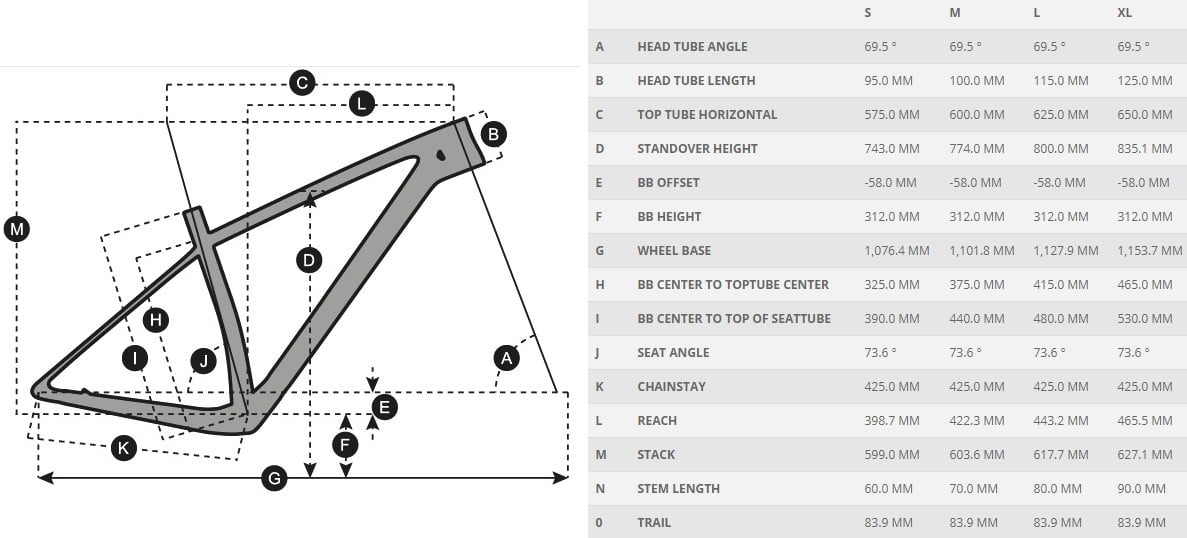 C
L
B
M
D
H
I
J
A
E
F
K
G

| | | S | M | L | XL |
|---|---|---|---|---|---|
| A | HEAD TUBE ANGLE | 69.5 ° | 69.5 ° | 69.5 ° | 69.5 ° |
| B | HEAD TUBE LENGTH | 95.0 MM | 100.0 MM | 115.0 MM | 125.0 MM |
| C | TOP TUBE HORIZONTAL | 575.0 MM | 600.0 MM | 625.0 MM | 650.0 MM |
| D | STANDOVER HEIGHT | 743.0 MM | 774.0 MM | 800.0 MM | 835.1 MM |
| E | BB OFFSET | -58.0 MM | -58.0 MM | -58.0 MM | -58.0 MM |
| F | BB HEIGHT | 312.0 MM | 312.0 MM | 312.0 MM | 312.0 MM |
| G | WHEEL BASE | 1,076.4 MM | 1,101.8 MM | 1,127.9 MM | 1,153.7 MM |
| H | BB CENTER TO TOPTUBE CENTER | 325.0 MM | 375.0 MM | 415.0 MM | 465.0 MM |
| I | BB CENTER TO TOP OF SEATTUBE | 390.0 MM | 440.0 MM | 480.0 MM | 530.0 MM |
| J | SEAT ANGLE | 73.6 ° | 73.6 ° | 73.6 ° | 73.6 ° |
| K | CHAINSTAY | 425.0 MM | 425.0 MM | 425.0 MM | 425.0 MM |
| L | REACH | 398.7 MM | 422.3 MM | 443.2 MM | 465.5 MM |
| M | STACK | 599.0 MM | 603.6 MM | 617.7 MM | 627.1 MM |
| N | STEM LENGTH | 60.0 MM | 70.0 MM | 80.0 MM | 90.0 MM |
| 0 | TRAIL | 83.9 MM | 83.9 MM | 83.9 MM | 83.9 MM |