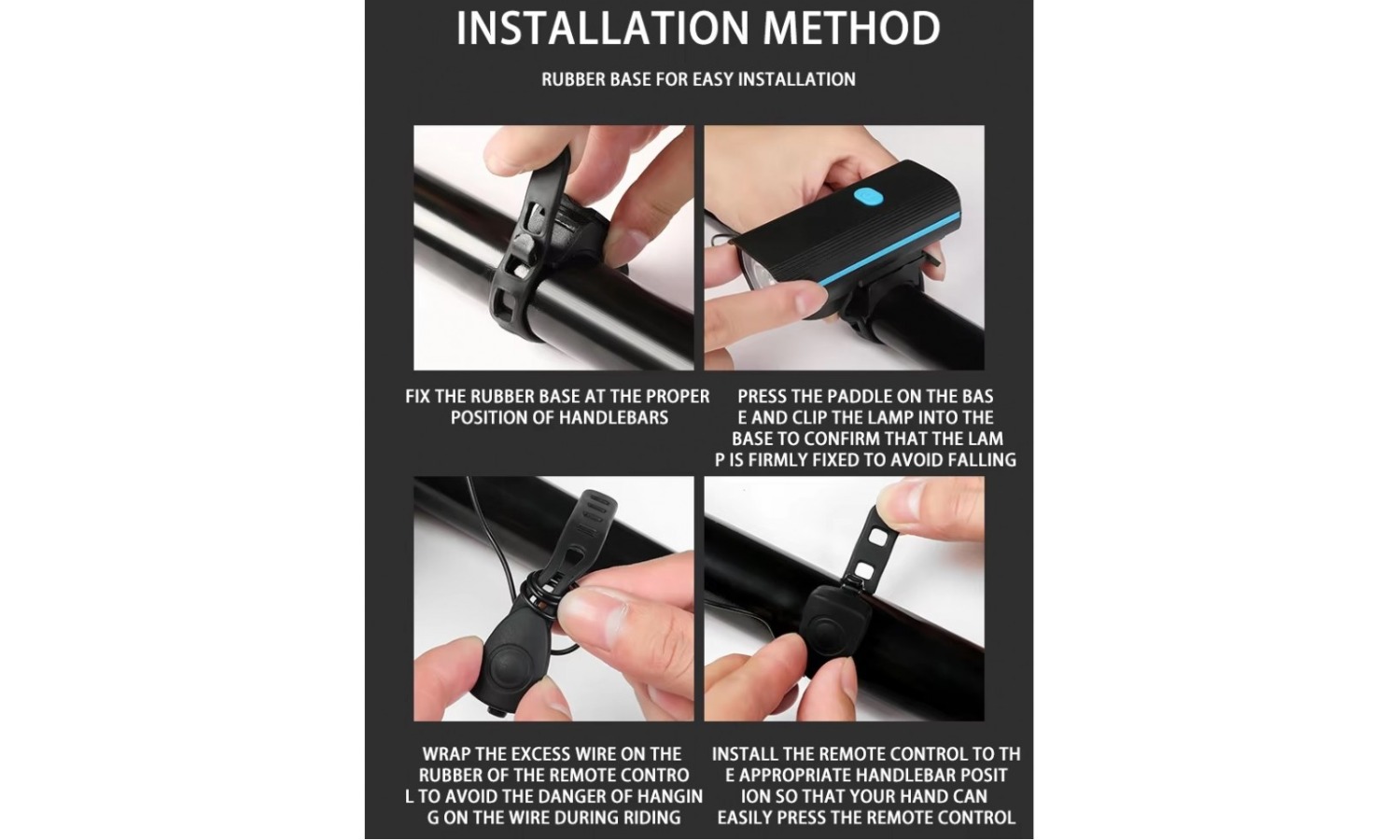 INSTALLATION METHOD

RUBBER BASE FOR EASY INSTALLATION

FIX THE RUBBER BASE AT THE PROPER POSITION OF HANDLEBARS

PRESS THE PADDLE ON THE BAS E AND CLIP THE LAMP INTO THE BASE TO CONFIRM THAT THE LAM P IS FIRMLY FIXED TO AVOID FALLING

WRAP THE EXCESS WIRE ON THE RUBBER OF THE REMOTE CONTRO L TO AVOID THE DANGER OF HANGIN G ON THE WIRE DURING RIDING

INSTALL THE REMOTE CONTROL TO TH E APPROPRIATE HANDLEBAR POSIT ION SO THAT YOUR HAND CAN EASILY PRESS THE REMOTE CONTROL