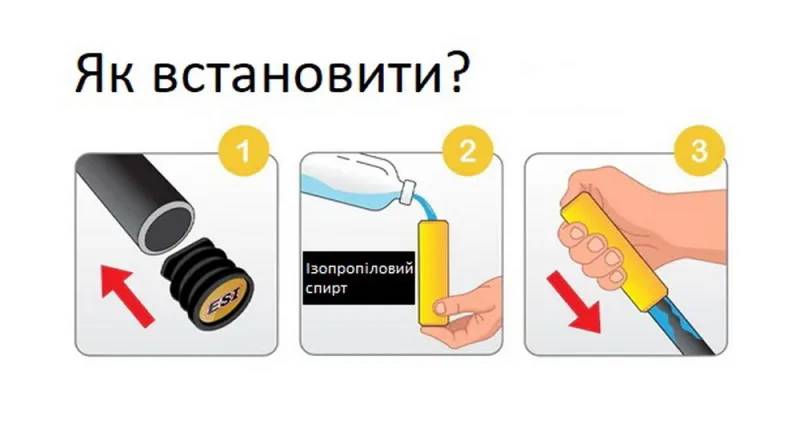 Як встановити?

1

ESI

2

Ізопропіловий спирт

3