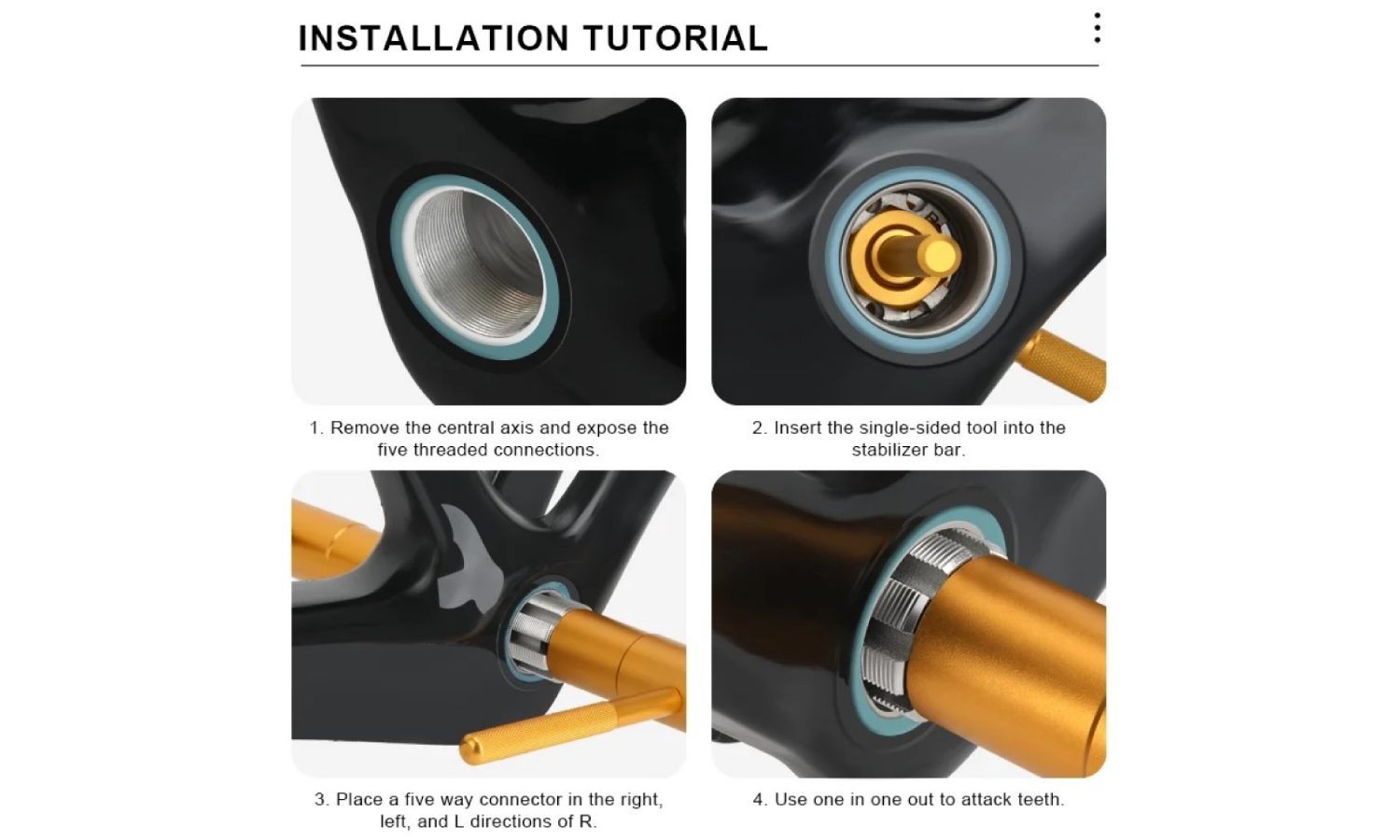 INSTALLATION TUTORIAL

1. Remove the central axis and expose the five threaded connections.

2. Insert the single-sided tool into the stabilizer bar.

3. Place a five way connector in the right, left, and L directions of R.

4. Use one in one out to attack teeth.