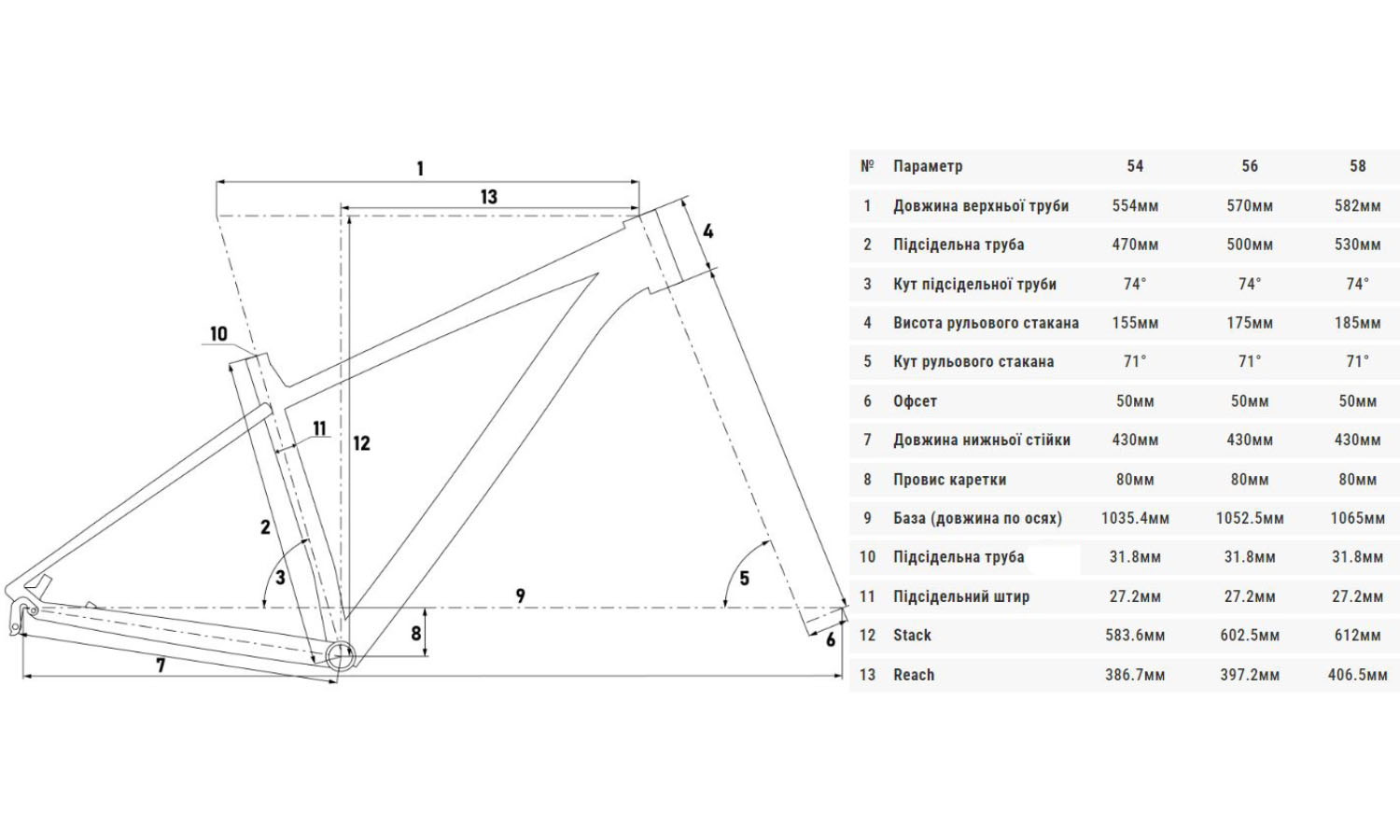 1
13
4
10
11
12
2
3
9
5
8
6
7

| № | Параметр | 54 | 56 | 58 |
|---|---|---|---|---|
| 1 | Довжина верхньої труби | 554мм | 570мм | 582мм |
| 2 | Підсідельна труба | 470мм | 500мм | 530мм |
| 3 | Кут підсідельної труби | 74° | 74° | 74° |
| 4 | Висота рульового стакана | 155мм | 175мм | 185мм |
| 5 | Кут рульового стакана | 71° | 71° | 71° |
| 6 | Офсет | 50мм | 50мм | 50мм |
| 7 | Довжина нижньої стійки | 430мм | 430мм | 430мм |
| 8 | Провис каретки | 80мм | 80мм | 80мм |
| 9 | База (довжина по осях) | 1035.4мм | 1052.5мм | 1065мм |
| 10 | Підсідельна труба | 31.8мм | 31.8мм | 31.8мм |
| 11 | Підсідельний штир | 27.2мм | 27.2мм | 27.2мм |
| 12 | Stack | 583.6мм | 602.5мм | 612мм |
| 13 | Reach | 386.7мм | 397.2мм | 406.5мм |