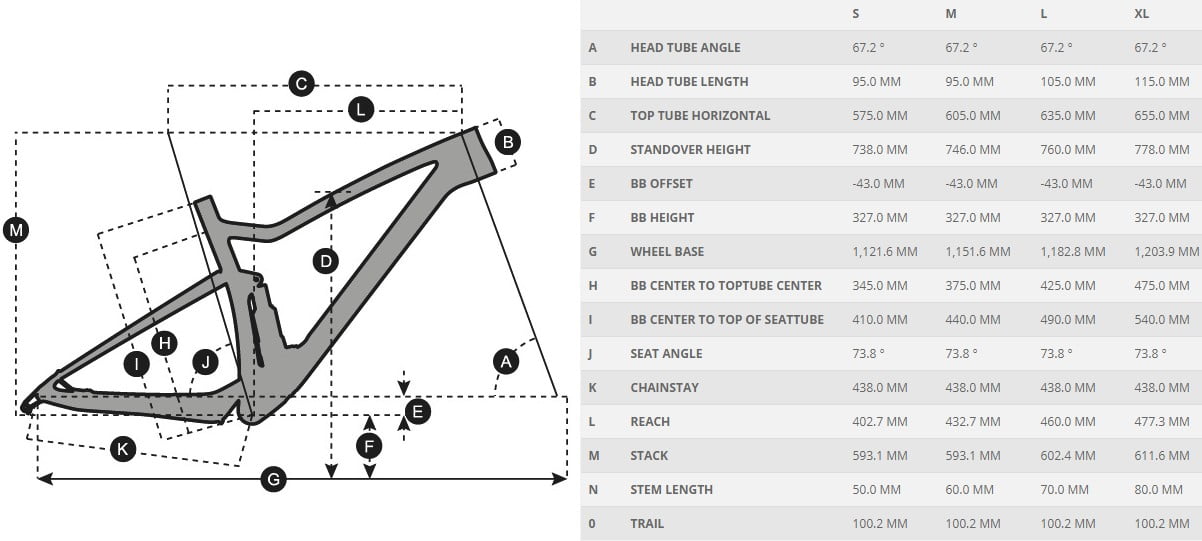 C
L
B
M
D
H
I
J
A
E
F
K
G

| | | S | M | L | XL |
|---|---|---|---|---|---|
| A | HEAD TUBE ANGLE | 67.2 ° | 67.2 ° | 67.2 ° | 67.2 ° |
| B | HEAD TUBE LENGTH | 95.0 MM | 95.0 MM | 105.0 MM | 115.0 MM |
| C | TOP TUBE HORIZONTAL | 575.0 MM | 605.0 MM | 635.0 MM | 655.0 MM |
| D | STANDOVER HEIGHT | 738.0 MM | 746.0 MM | 760.0 MM | 778.0 MM |
| E | BB OFFSET | -43.0 MM | -43.0 MM | -43.0 MM | -43.0 MM |
| F | BB HEIGHT | 327.0 MM | 327.0 MM | 327.0 MM | 327.0 MM |
| G | WHEEL BASE | 1,121.6 MM | 1,151.6 MM | 1,182.8 MM | 1,203.9 MM |
| H | BB CENTER TO TOPTUBE CENTER | 345.0 MM | 375.0 MM | 425.0 MM | 475.0 MM |
| I | BB CENTER TO TOP OF SEATTUBE | 410.0 MM | 440.0 MM | 490.0 MM | 540.0 MM |
| J | SEAT ANGLE | 73.8 ° | 73.8 ° | 73.8 ° | 73.8 ° |
| K | CHAINSTAY | 438.0 MM | 438.0 MM | 438.0 MM | 438.0 MM |
| L | REACH | 402.7 MM | 432.7 MM | 460.0 MM | 477.3 MM |
| M | STACK | 593.1 MM | 593.1 MM | 602.4 MM | 611.6 MM |
| N | STEM LENGTH | 50.0 MM | 60.0 MM | 70.0 MM | 80.0 MM |
| 0 | TRAIL | 100.2 MM | 100.2 MM | 100.2 MM | 100.2 MM |