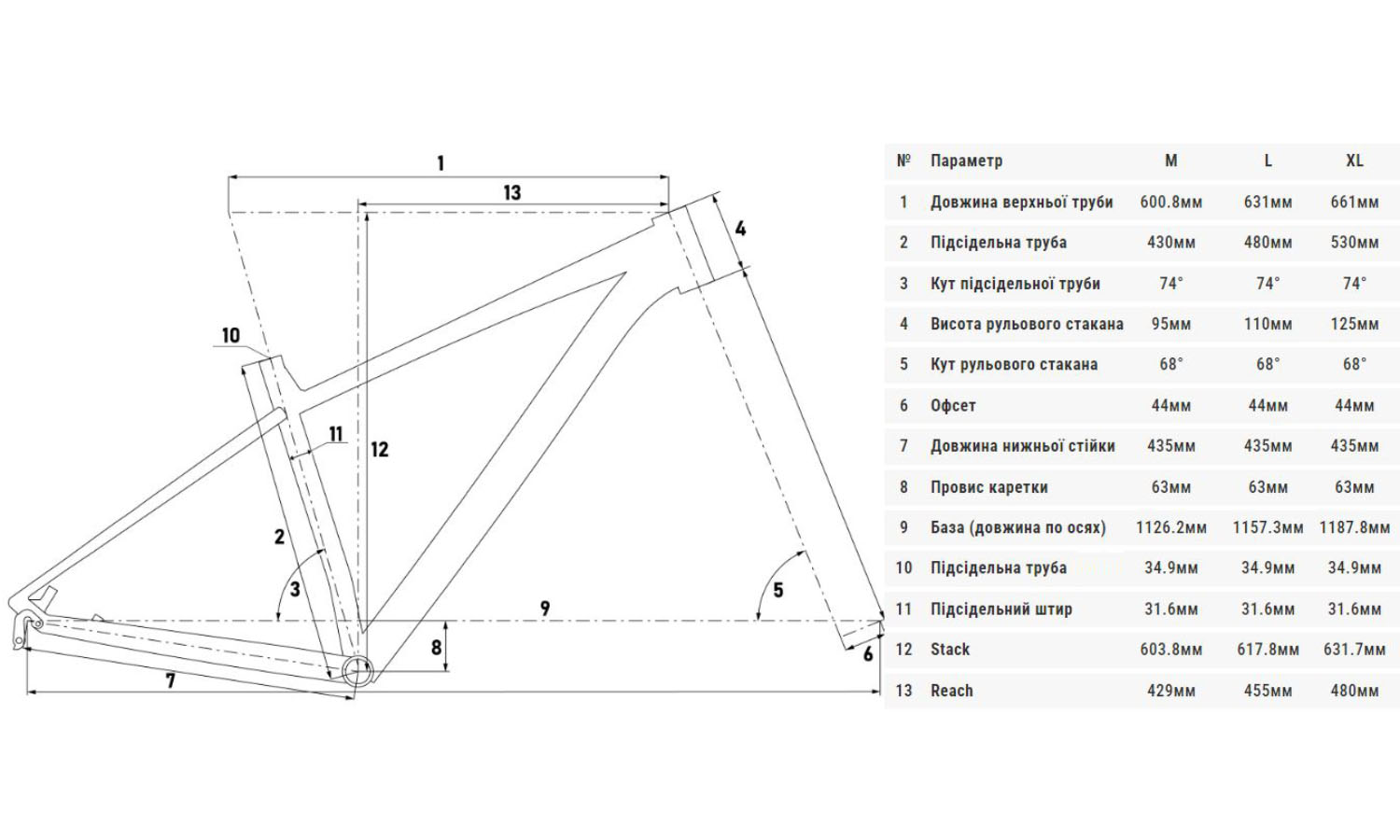 1
13
4
10
11
12
2
3
5
9
8
6
7

| № | Параметр | M | L | XL |
|---|---|---|---|---|
| 1 | Довжина верхньої труби | 600.8мм | 631мм | 661мм |
| 2 | Підсідельна труба | 430мм | 480мм | 530мм |
| 3 | Кут підсідельної труби | 74° | 74° | 74° |
| 4 | Висота рульового стакана | 95мм | 110мм | 125мм |
| 5 | Кут рульового стакана | 68° | 68° | 68° |
| 6 | Офсет | 44мм | 44мм | 44мм |
| 7 | Довжина нижньої стійки | 435мм | 435мм | 435мм |
| 8 | Провис каретки | 63мм | 63мм | 63мм |
| 9 | База (довжина по осях) | 1126.2мм | 1157.3мм | 1187.8мм |
| 10 | Підсідельна труба | 34.9мм | 34.9мм | 34.9мм |
| 11 | Підсідельний штир | 31.6мм | 31.6мм | 31.6мм |
| 12 | Stack | 603.8мм | 617.8мм | 631.7мм |
| 13 | Reach | 429мм | 455мм | 480мм |