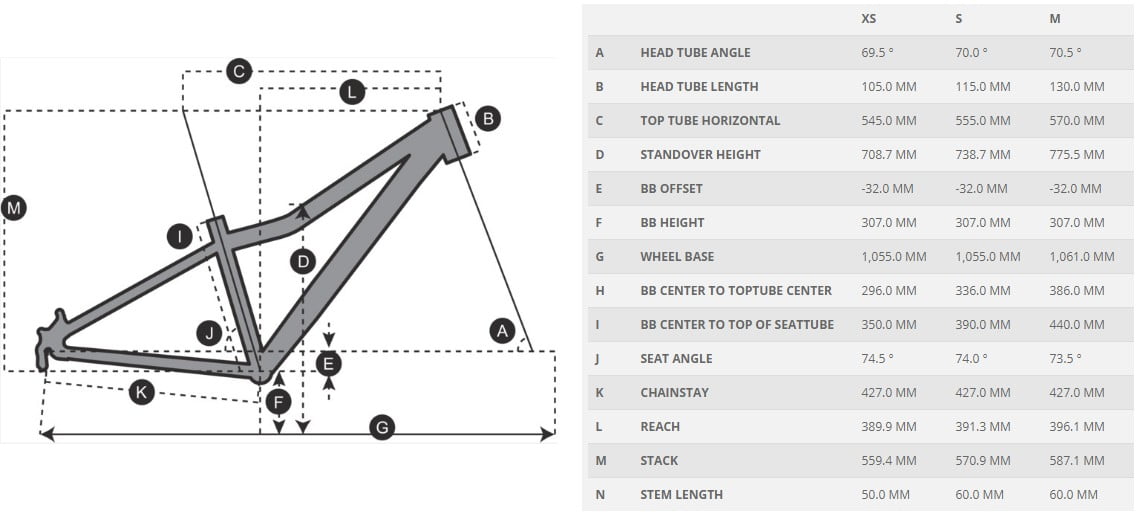 C
L
B
M
I
D
J
A
E
K
F
G

| | | XS | S | M |
|---|---|---|---|---|
| A | HEAD TUBE ANGLE | 69.5 ° | 70.0 ° | 70.5 ° |
| B | HEAD TUBE LENGTH | 105.0 MM | 115.0 MM | 130.0 MM |
| C | TOP TUBE HORIZONTAL | 545.0 MM | 555.0 MM | 570.0 MM |
| D | STANDOVER HEIGHT | 708.7 MM | 738.7 MM | 775.5 MM |
| E | BB OFFSET | -32.0 MM | -32.0 MM | -32.0 MM |
| F | BB HEIGHT | 307.0 MM | 307.0 MM | 307.0 MM |
| G | WHEEL BASE | 1,055.0 MM | 1,055.0 MM | 1,061.0 MM |
| H | BB CENTER TO TOPTUBE CENTER | 296.0 MM | 336.0 MM | 386.0 MM |
| I | BB CENTER TO TOP OF SEATTUBE | 350.0 MM | 390.0 MM | 440.0 MM |
| J | SEAT ANGLE | 74.5 ° | 74.0 ° | 73.5 ° |
| K | CHAINSTAY | 427.0 MM | 427.0 MM | 427.0 MM |
| L | REACH | 389.9 MM | 391.3 MM | 396.1 MM |
| M | STACK | 559.4 MM | 570.9 MM | 587.1 MM |
| N | STEM LENGTH | 50.0 MM | 60.0 MM | 60.0 MM |