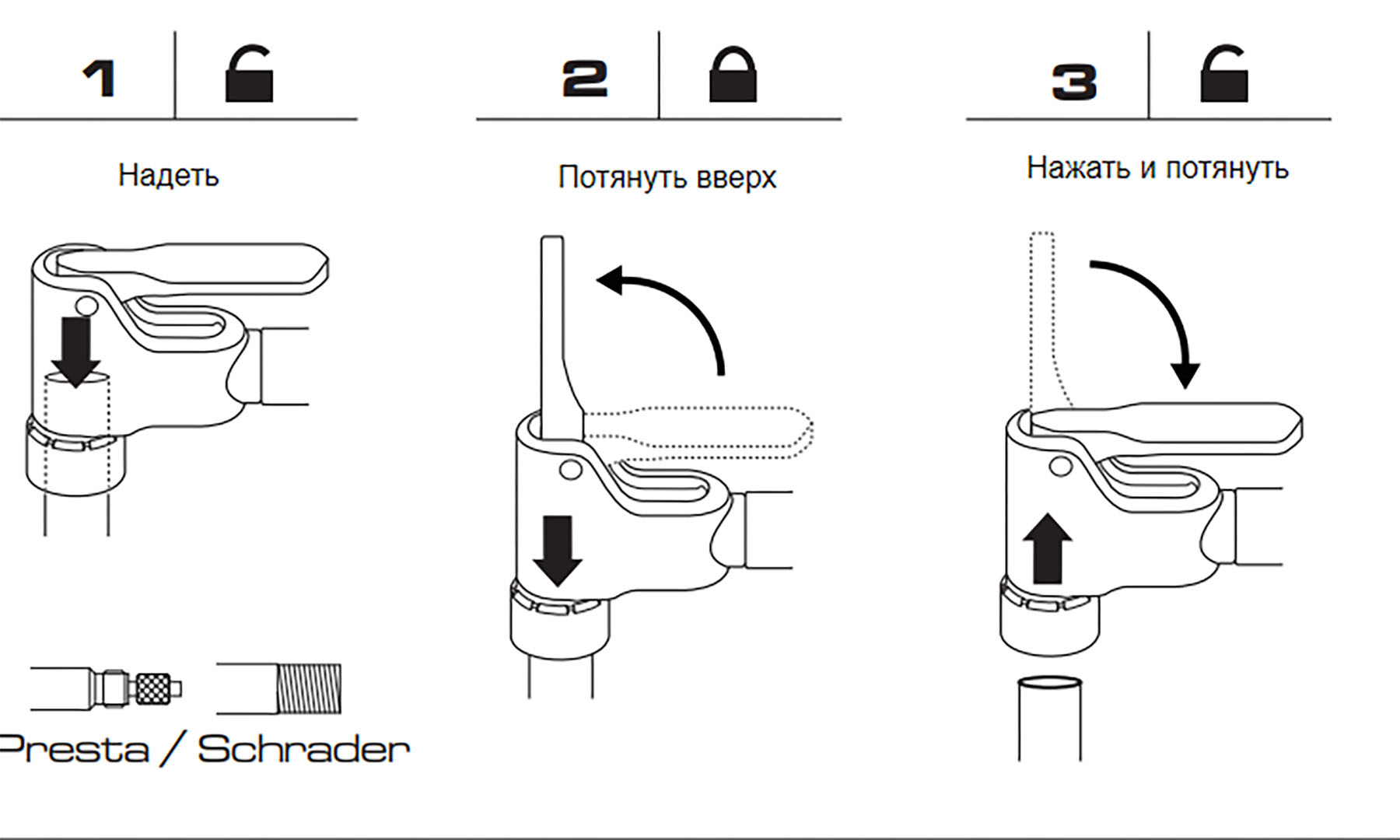 1

Надеть

Presta / Schrader

2

Потянуть вверх

3

Нажать и потянуть