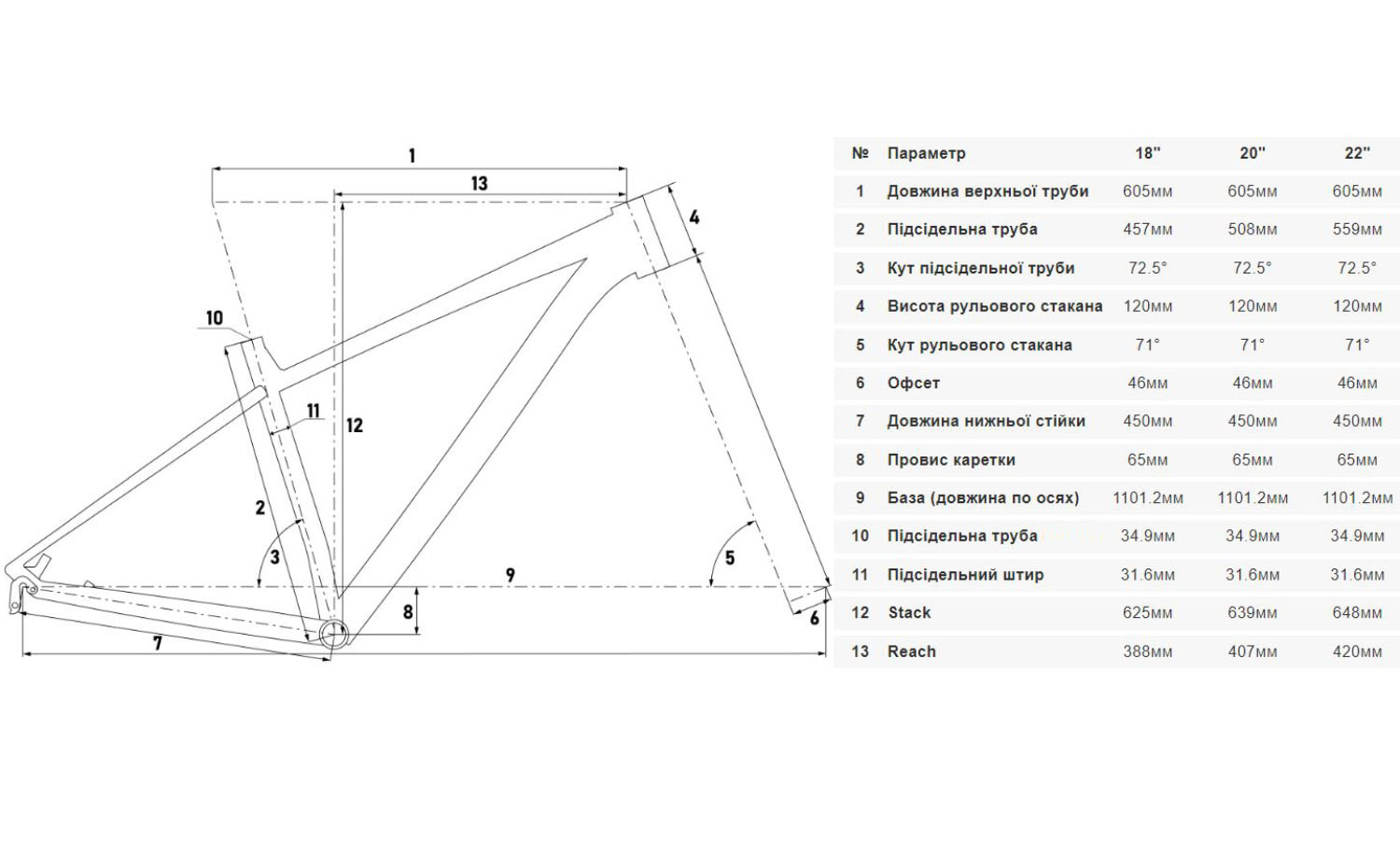 1
13
4
10
11
12
2
3
9
5
8
6
7

| № | Параметр | 18'' | 20'' | 22'' |
|---|---|---|---|---|
| 1 | Довжина верхньої труби | 605мм | 605мм | 605мм |
| 2 | Підсідельна труба | 457мм | 508мм | 559мм |
| 3 | Кут підсідельної труби | 72.5° | 72.5° | 72.5° |
| 4 | Висота рульового стакана | 120мм | 120мм | 120мм |
| 5 | Кут рульового стакана | 71° | 71° | 71° |
| 6 | Офсет | 46мм | 46мм | 46мм |
| 7 | Довжина нижньої стійки | 450мм | 450мм | 450мм |
| 8 | Провис каретки | 65мм | 65мм | 65мм |
| 9 | База (довжина по осях) | 1101.2мм | 1101.2мм | 1101.2мм |
| 10 | Підсідельна труба | 34.9мм | 34.9мм | 34.9мм |
| 11 | Підсідельний штир | 31.6мм | 31.6мм | 31.6мм |
| 12 | Stack | 625мм | 639мм | 648мм |
| 13 | Reach | 388мм | 407мм | 420мм |