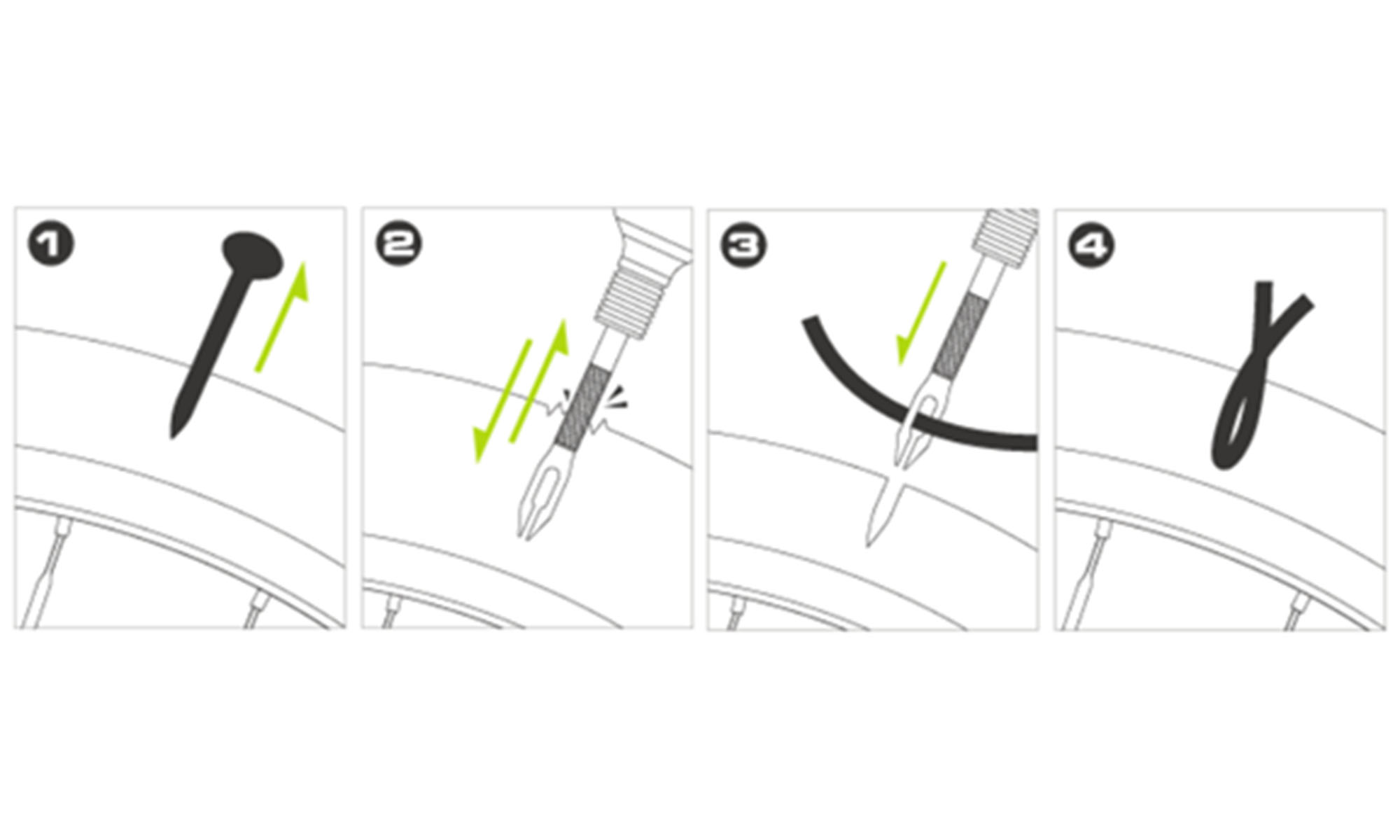 1

2

3

4