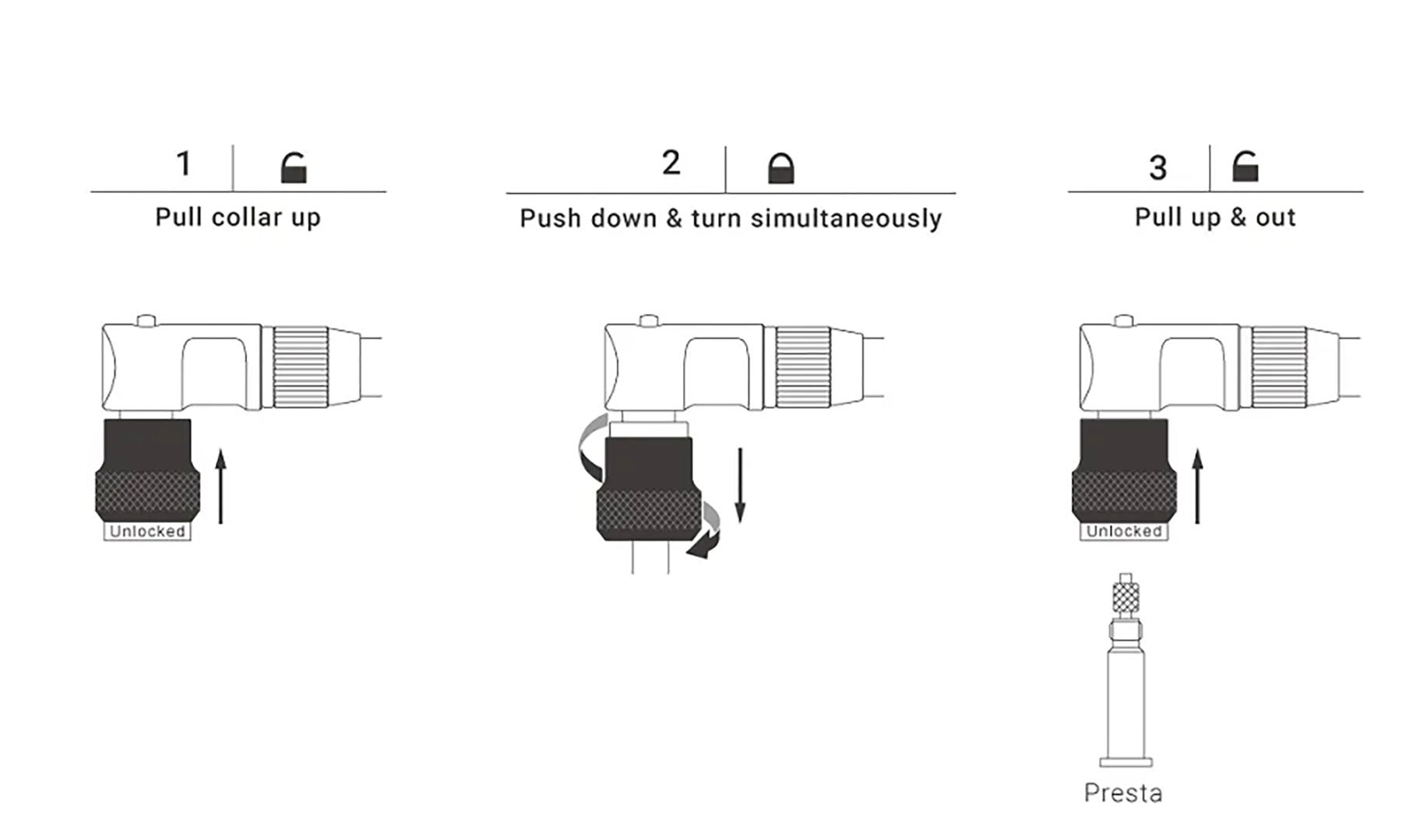 1

Pull collar up

Unlocked

2

Push down & turn simultaneously

3

Pull up & out

Unlocked

Presta