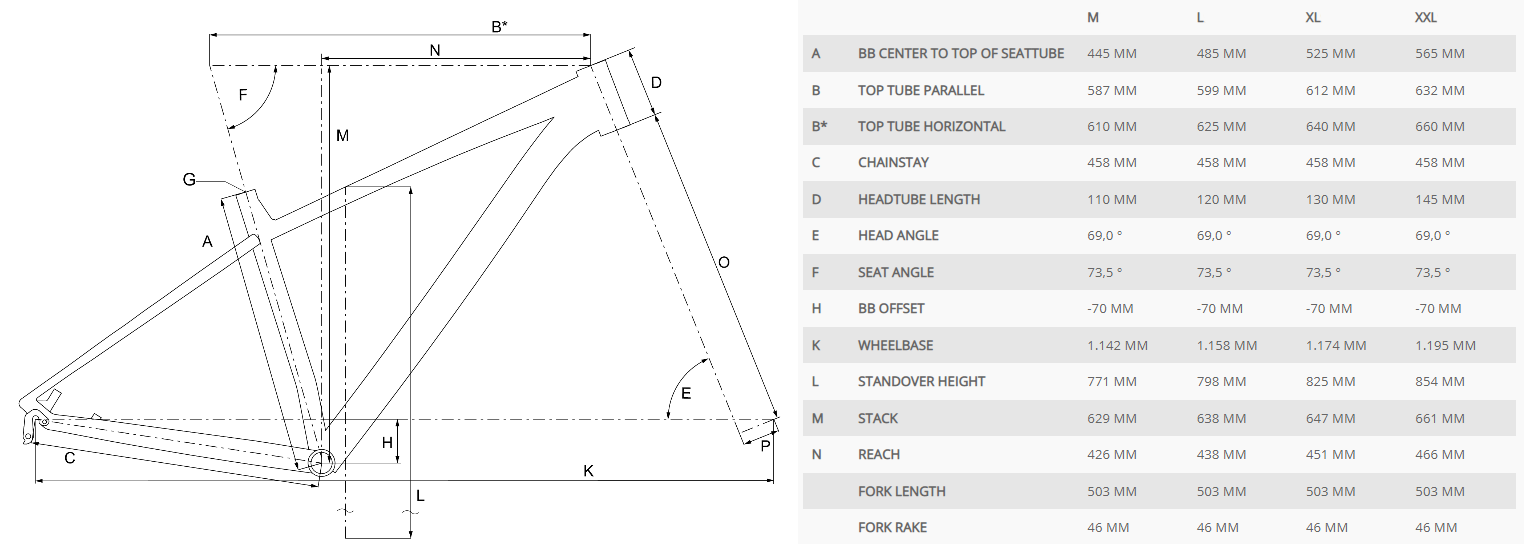 B*
N
D
F
M
G
A
O
E
H
P
C
K
L

| | | M | L | XL | XXL |
|---|---|---|---|---|---|
| A | BB CENTER TO TOP OF SEATTUBE | 445 MM | 485 MM | 525 MM | 565 MM |
| B | TOP TUBE PARALLEL | 587 MM | 599 MM | 612 MM | 632 MM |
| B* | TOP TUBE HORIZONTAL | 610 MM | 625 MM | 640 MM | 660 MM |
| C | CHAINSTAY | 458 MM | 458 MM | 458 MM | 458 MM |
| D | HEADTUBE LENGTH | 110 MM | 120 MM | 130 MM | 145 MM |
| E | HEAD ANGLE | 69,0 ° | 69,0 ° | 69,0 ° | 69,0 ° |
| F | SEAT ANGLE | 73,5 ° | 73,5 ° | 73,5 ° | 73,5 ° |
| H | BB OFFSET | -70 MM | -70 MM | -70 MM | -70 MM |
| K | WHEELBASE | 1.142 MM | 1.158 MM | 1.174 MM | 1.195 MM |
| L | STANDOVER HEIGHT | 771 MM | 798 MM | 825 MM | 854 MM |
| M | STACK | 629 MM | 638 MM | 647 MM | 661 MM |
| N | REACH | 426 MM | 438 MM | 451 MM | 466 MM |
| | FORK LENGTH | 503 MM | 503 MM | 503 MM | 503 MM |
| | FORK RAKE | 46 MM | 46 MM | 46 MM | 46 MM |