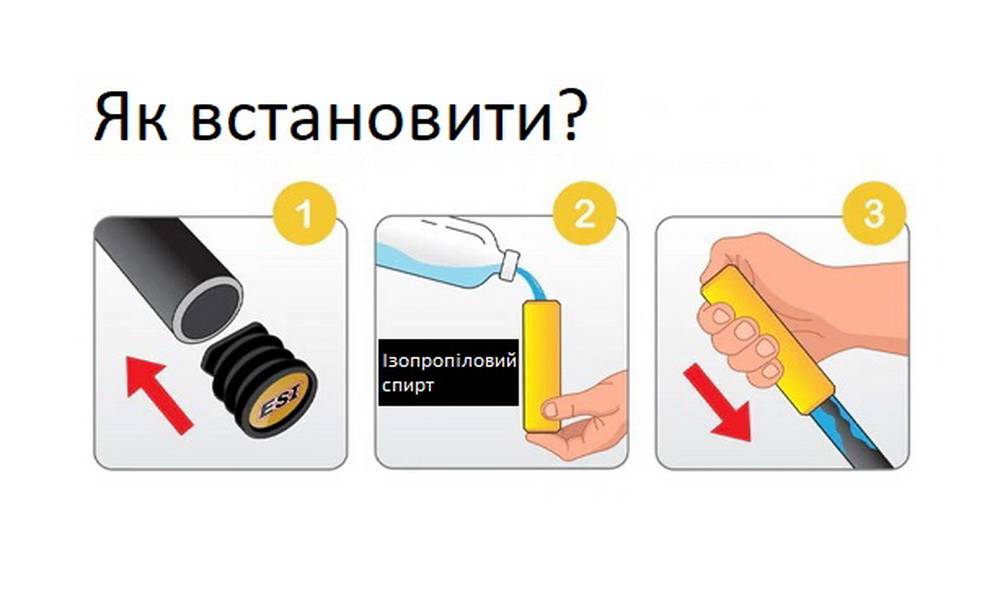 Як встановити?

1

ESI

2

Ізопропіловий спирт

3