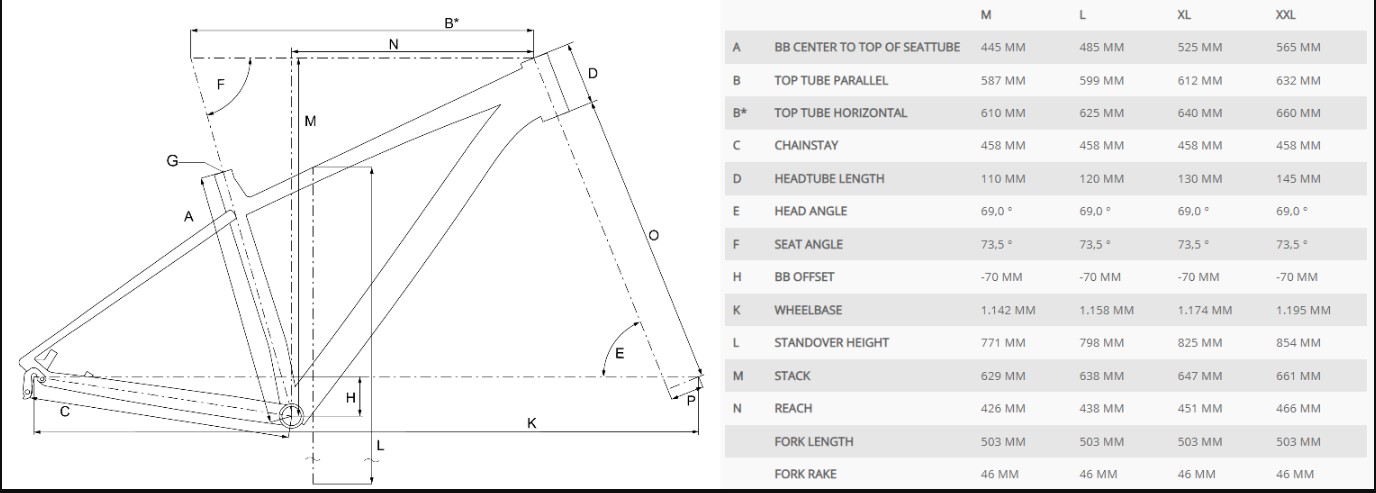 B*
N
F
D
M
G
A
O
E
H
P
C
K
L

| | | M | L | XL | XXL |
|---|---|---|---|---|---|
| A | BB CENTER TO TOP OF SEATTUBE | 445 MM | 485 MM | 525 MM | 565 MM |
| B | TOP TUBE PARALLEL | 587 MM | 599 MM | 612 MM | 632 MM |
| B* | TOP TUBE HORIZONTAL | 610 MM | 625 MM | 640 MM | 660 MM |
| C | CHAINSTAY | 458 MM | 458 MM | 458 MM | 458 MM |
| D | HEADTUBE LENGTH | 110 MM | 120 MM | 130 MM | 145 MM |
| E | HEAD ANGLE | 69,0 ° | 69,0 ° | 69,0 ° | 69,0 ° |
| F | SEAT ANGLE | 73,5 ° | 73,5 ° | 73,5 ° | 73,5 ° |
| H | BB OFFSET | -70 MM | -70 MM | -70 MM | -70 MM |
| K | WHEELBASE | 1.142 MM | 1.158 MM | 1.174 MM | 1.195 MM |
| L | STANDOVER HEIGHT | 771 MM | 798 MM | 825 MM | 854 MM |
| M | STACK | 629 MM | 638 MM | 647 MM | 661 MM |
| N | REACH | 426 MM | 438 MM | 451 MM | 466 MM |
| | FORK LENGTH | 503 MM | 503 MM | 503 MM | 503 MM |
| | FORK RAKE | 46 MM | 46 MM | 46 MM | 46 MM |