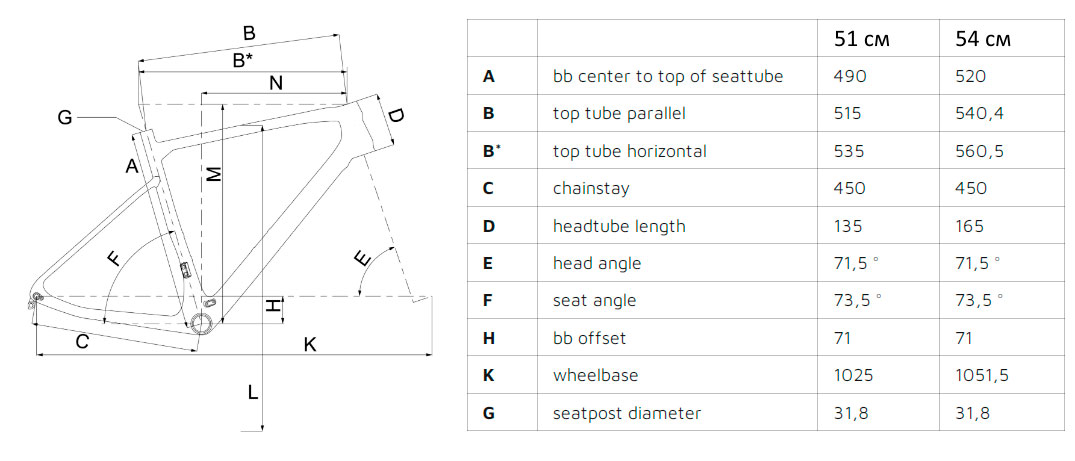 B
B*
N
G
D
A
M
F
E
H
C
K
L

| | | 51 см | 54 см |
|---|---|---|---|
| A | bb center to top of seattube | 490 | 520 |
| B | top tube parallel | 515 | 540,4 |
| B* | top tube horizontal | 535 | 560,5 |
| C | chainstay | 450 | 450 |
| D | headtube length | 135 | 165 |
| E | head angle | 71,5 ° | 71,5 ° |
| F | seat angle | 73,5 ° | 73,5 ° |
| H | bb offset | 71 | 71 |
| K | wheelbase | 1025 | 1051,5 |
| G | seatpost diameter | 31,8 | 31,8 |