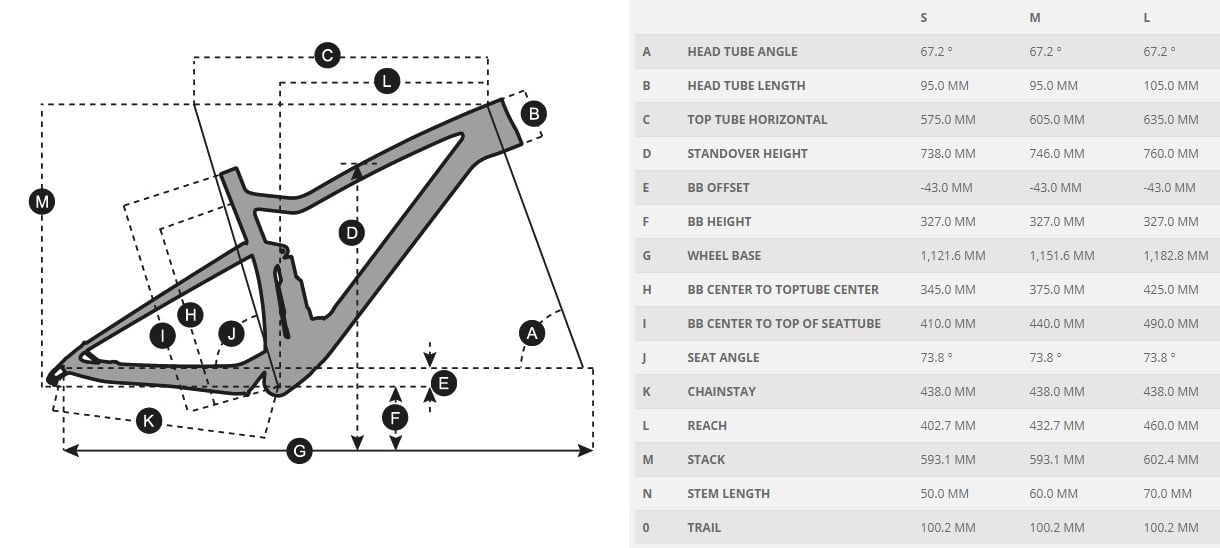 C
L
B
M
D
H
I
J
A
E
F
K
G

| | | S | M | L |
|---|---|---|---|---|
| A | HEAD TUBE ANGLE | 67.2 ° | 67.2 ° | 67.2 ° |
| B | HEAD TUBE LENGTH | 95.0 MM | 95.0 MM | 105.0 MM |
| C | TOP TUBE HORIZONTAL | 575.0 MM | 605.0 MM | 635.0 MM |
| D | STANDOVER HEIGHT | 738.0 MM | 746.0 MM | 760.0 MM |
| E | BB OFFSET | -43.0 MM | -43.0 MM | -43.0 MM |
| F | BB HEIGHT | 327.0 MM | 327.0 MM | 327.0 MM |
| G | WHEEL BASE | 1,121.6 MM | 1,151.6 MM | 1,182.8 MM |
| H | BB CENTER TO TOPTUBE CENTER | 345.0 MM | 375.0 MM | 425.0 MM |
| I | BB CENTER TO TOP OF SEATTUBE | 410.0 MM | 440.0 MM | 490.0 MM |
| J | SEAT ANGLE | 73.8 ° | 73.8 ° | 73.8 ° |
| K | CHAINSTAY | 438.0 MM | 438.0 MM | 438.0 MM |
| L | REACH | 402.7 MM | 432.7 MM | 460.0 MM |
| M | STACK | 593.1 MM | 593.1 MM | 602.4 MM |
| N | STEM LENGTH | 50.0 MM | 60.0 MM | 70.0 MM |
| 0 | TRAIL | 100.2 MM | 100.2 MM | 100.2 MM |