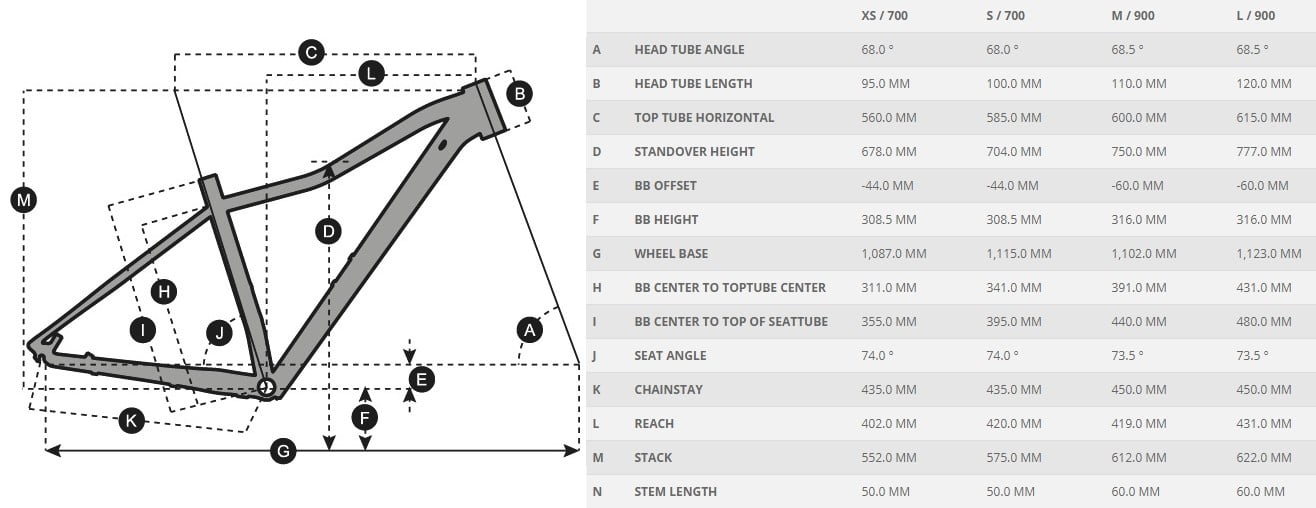 C
L
B
M
D
H
I
J
A
E
F
K
G

| | | XS / 700 | S / 700 | M / 900 | L / 900 |
|---|---|---|---|---|---|
| A | HEAD TUBE ANGLE | 68.0 ° | 68.0 ° | 68.5 ° | 68.5 ° |
| B | HEAD TUBE LENGTH | 95.0 MM | 100.0 MM | 110.0 MM | 120.0 MM |
| C | TOP TUBE HORIZONTAL | 560.0 MM | 585.0 MM | 600.0 MM | 615.0 MM |
| D | STANDOVER HEIGHT | 678.0 MM | 704.0 MM | 750.0 MM | 777.0 MM |
| E | BB OFFSET | -44.0 MM | -44.0 MM | -60.0 MM | -60.0 MM |
| F | BB HEIGHT | 308.5 MM | 308.5 MM | 316.0 MM | 316.0 MM |
| G | WHEEL BASE | 1,087.0 MM | 1,115.0 MM | 1,102.0 MM | 1,123.0 MM |
| H | BB CENTER TO TOPTUBE CENTER | 311.0 MM | 341.0 MM | 391.0 MM | 431.0 MM |
| I | BB CENTER TO TOP OF SEATTUBE | 355.0 MM | 395.0 MM | 440.0 MM | 480.0 MM |
| J | SEAT ANGLE | 74.0 ° | 74.0 ° | 73.5 ° | 73.5 ° |
| K | CHAINSTAY | 435.0 MM | 435.0 MM | 450.0 MM | 450.0 MM |
| L | REACH | 402.0 MM | 420.0 MM | 419.0 MM | 431.0 MM |
| M | STACK | 552.0 MM | 575.0 MM | 612.0 MM | 622.0 MM |
| N | STEM LENGTH | 50.0 MM | 50.0 MM | 60.0 MM | 60.0 MM |