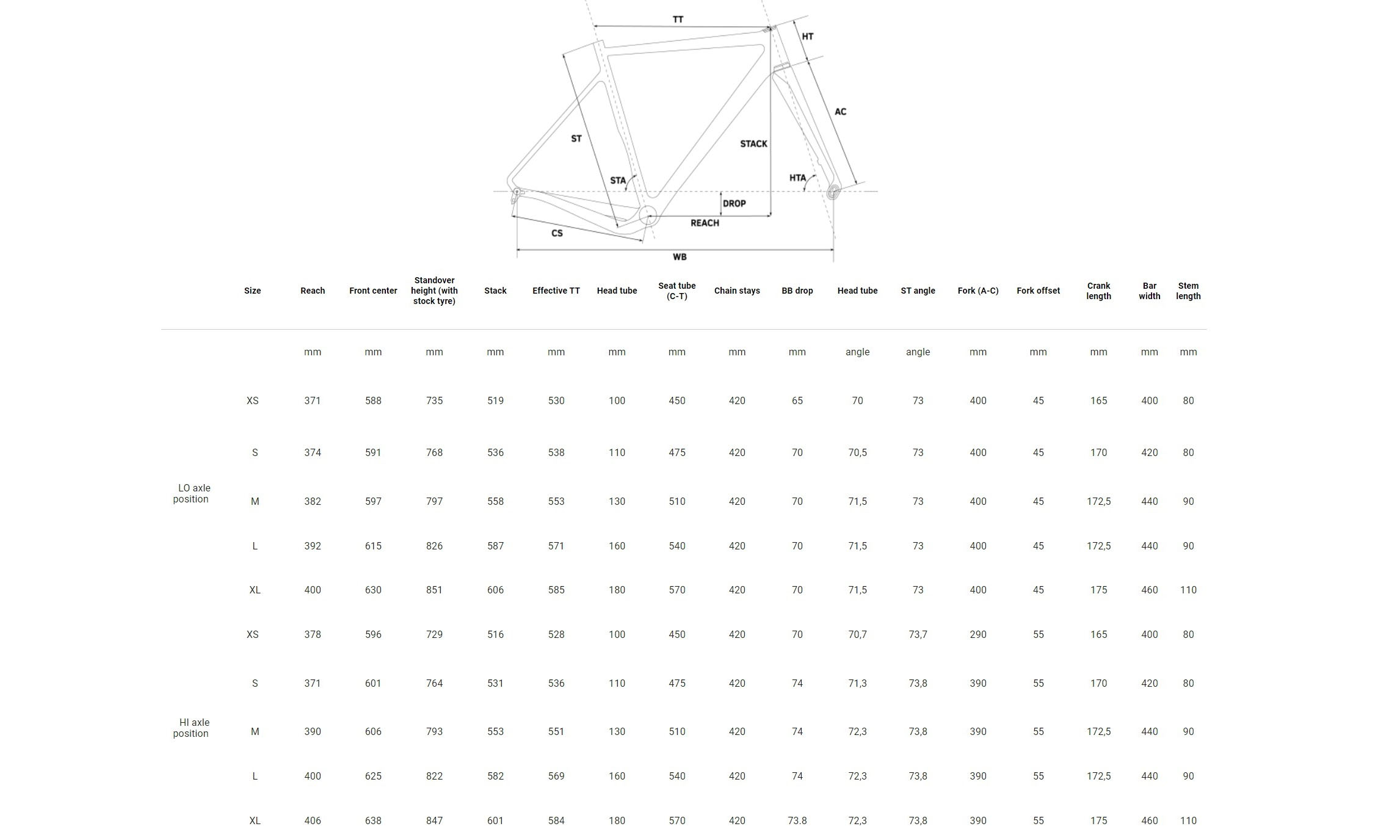 TT
HT
AC
ST
STACK
STA
HTA
DROP
REACH
CS
WB

| | Size | Reach | Front center | Standover height (with stock tyre) | Stack | Effective TT | Head tube | Seat tube (C-T) | Chain stays | BB drop | Head tube | ST angle | Fork (A-C) | Fork offset | Crank length | Bar width | Stem length |
|---|---|---|---|---|---|---|---|---|---|---|---|---|---|---|---|---|---|
| | | mm | mm | mm | mm | mm | mm | mm | mm | mm | angle | angle | mm | mm | mm | mm | mm |
| LO axle position | XS | 371 | 588 | 735 | 519 | 530 | 100 | 450 | 420 | 65 | 70 | 73 | 400 | 45 | 165 | 400 | 80 |
| | S | 374 | 591 | 768 | 536 | 538 | 110 | 475 | 420 | 70 | 70,5 | 73 | 400 | 45 | 170 | 420 | 80 |
| | M | 382 | 597 | 797 | 558 | 553 | 130 | 510 | 420 | 70 | 71,5 | 73 | 400 | 45 | 172,5 | 440 | 90 |
| | L | 392 | 615 | 826 | 587 | 571 | 160 | 540 | 420 | 70 | 71,5 | 73 | 400 | 45 | 172,5 | 440 | 90 |
| | XL | 400 | 630 | 851 | 606 | 585 | 180 | 570 | 420 | 70 | 71,5 | 73 | 400 | 45 | 175 | 460 | 110 |
| HI axle position | XS | 378 | 596 | 729 | 516 | 528 | 100 | 450 | 420 | 70 | 70,7 | 73,7 | 290 | 55 | 165 | 400 | 80 |
| | S | 371 | 601 | 764 | 531 | 536 | 110 | 475 | 420 | 74 | 71,3 | 73,8 | 390 | 55 | 170 | 420 | 80 |
| | M | 390 | 606 | 793 | 553 | 551 | 130 | 510 | 420 | 74 | 72,3 | 73,8 | 390 | 55 | 172,5 | 440 | 90 |
| | L | 400 | 625 | 822 | 582 | 569 | 160 | 540 | 420 | 74 | 72,3 | 73,8 | 390 | 55 | 172,5 | 440 | 90 |
| | XL | 406 | 638 | 847 | 601 | 584 | 180 | 570 | 420 | 73.8 | 72,3 | 73,8 | 390 | 55 | 175 | 460 | 110 |